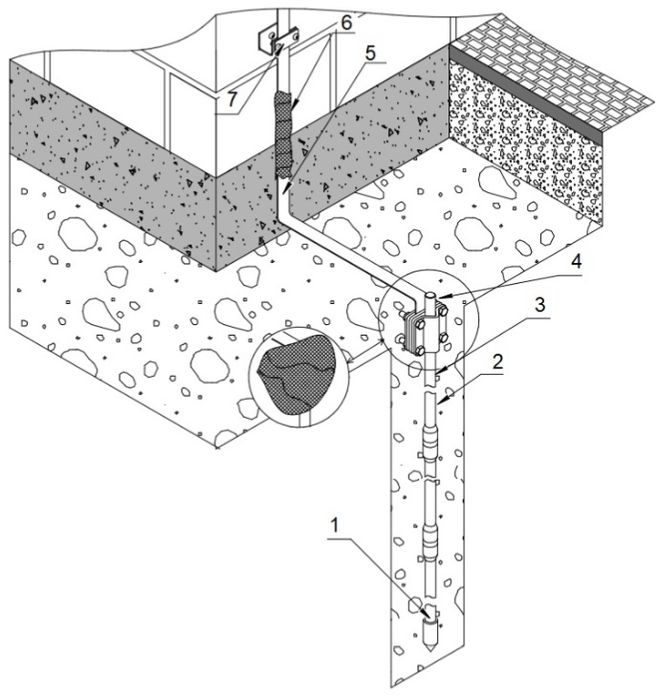 6
5
7
4
3
2
1