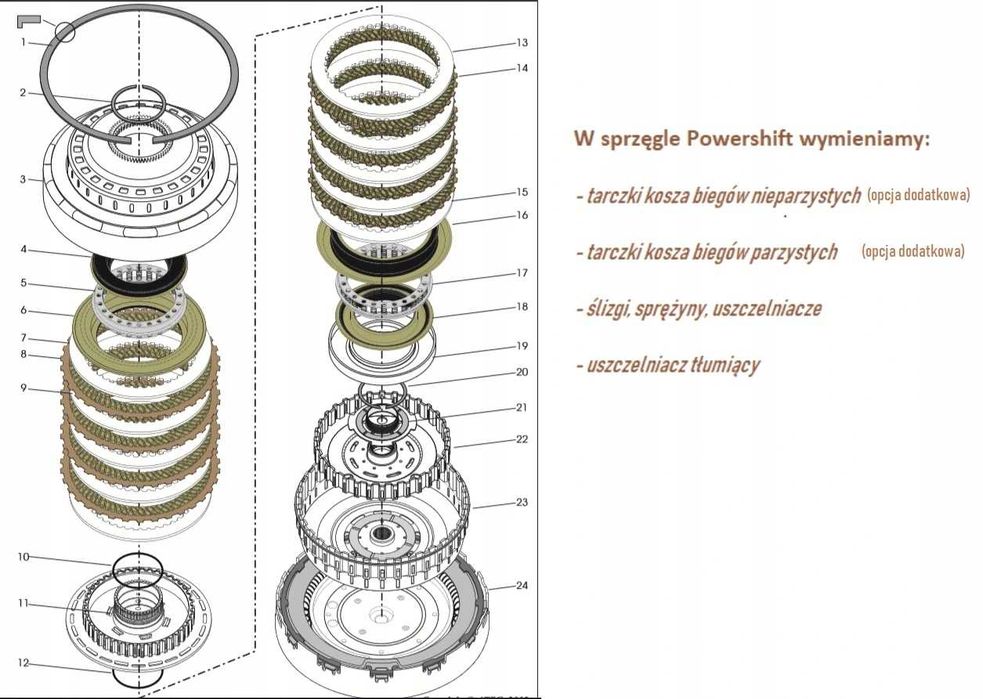 1
2
3
4
5
6
7
8
9
10
11
12
13
14
15
16
17
18
19
20
21
22
23
24

W sprzęgle Powershift wymieniamy:

- tarczki kosza biegów nieparzystych (opcja dodatkowa)

- tarczki kosza biegów parzystych (opcja dodatkowa)

- ślizgi, sprężyny, uszczelniacze

- uszczelniacz tłumiący