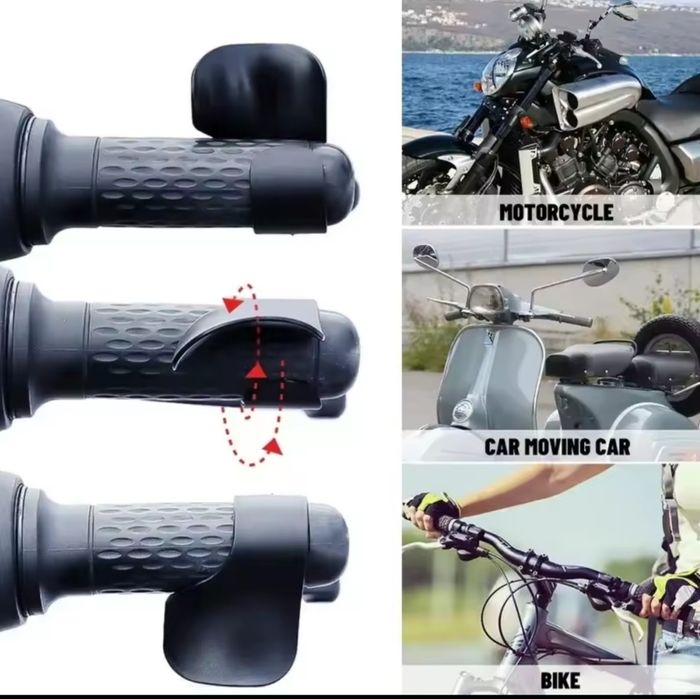 MOTORCYCLE

CAR MOVING CAR

BIKE