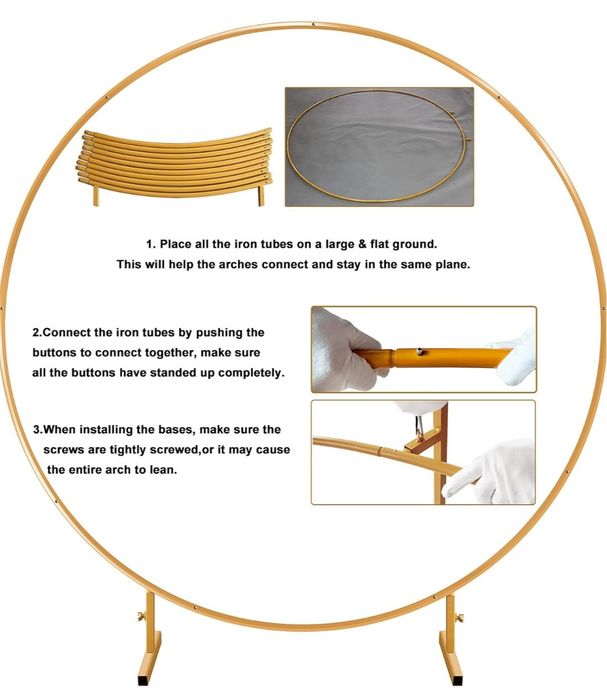 1. Place all the iron tubes on a large & flat ground.
This will help the arches connect and stay in the same plane.

2.Connect the iron tubes by pushing the buttons to connect together, make sure all the buttons have standed up completely.

3.When installing the bases, make sure the screws are tightly screwed,or it may cause the entire arch to lean.