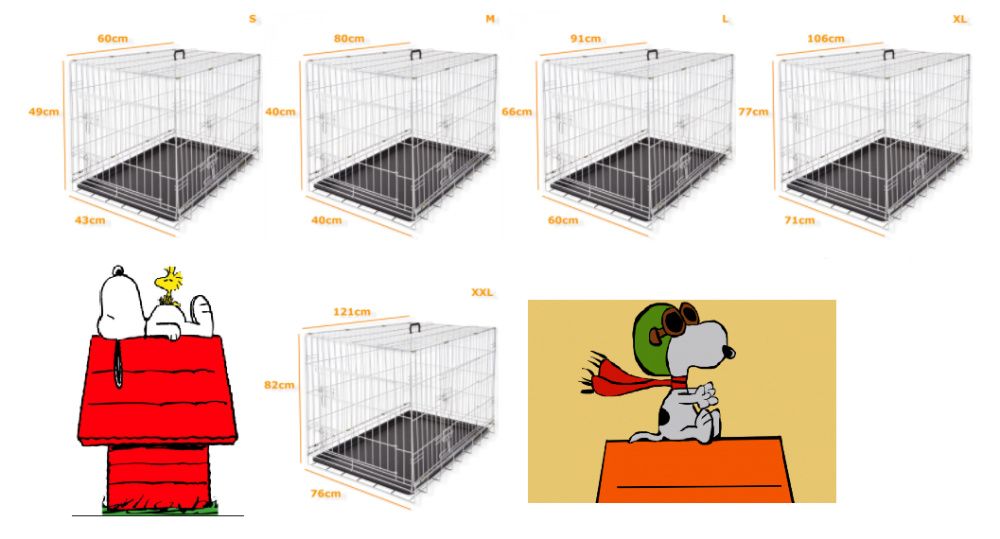 S
60cm
49cm
43cm

M
80cm
40cm
40cm

L
91cm
66cm
60cm

XL
106cm
77cm
71cm

XXL
121cm
82cm
76cm