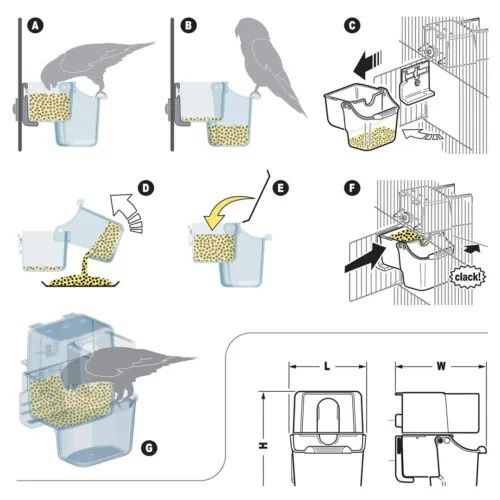 A
B
C
D
E
F
clack!
G
L
W
H