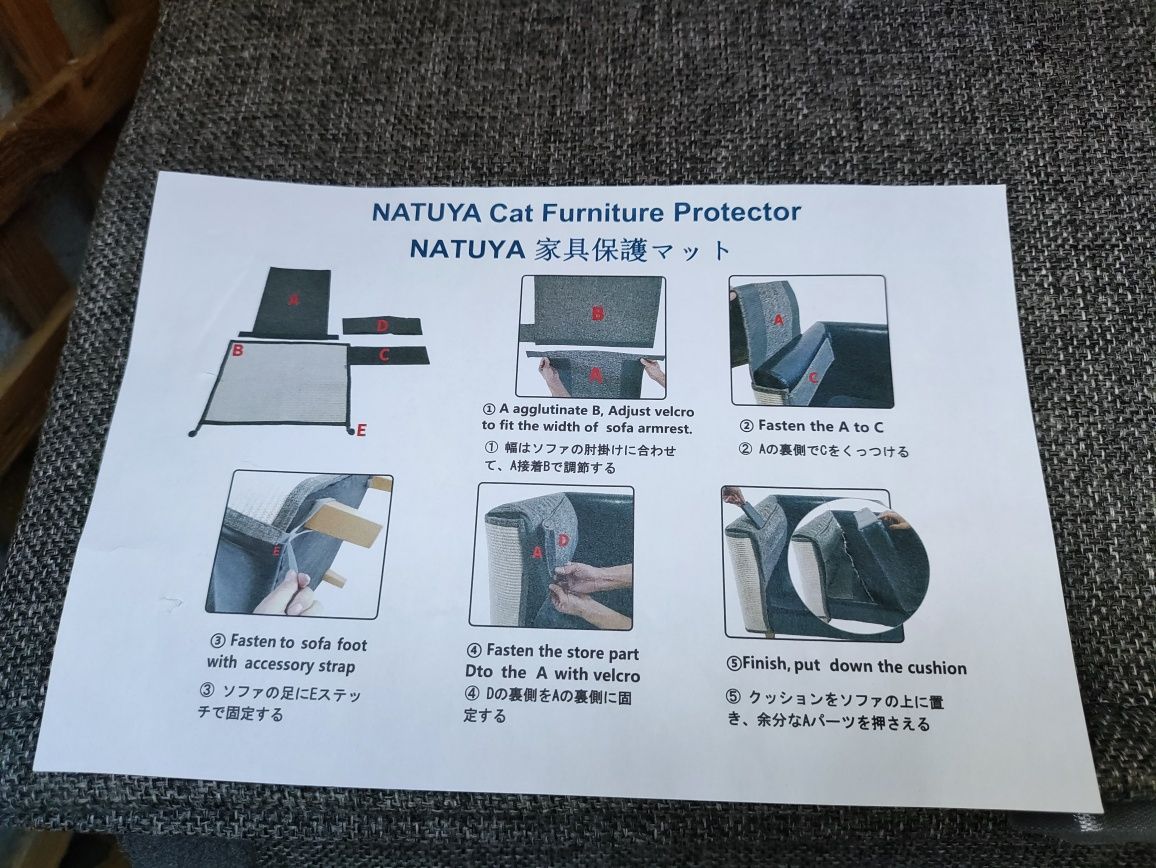 NATUYA Cat Furniture Protector
NATUYA 家具保護マット

A
D
B
C
E

B
A

① A agglutinate B, Adjust velcro to fit the width of sofa armrest.
① 幅はソファの肘掛けに合わせて、A接着Bで調節する

A
C

② Fasten the A to C
② Aの裏側でCをくっつける

E

③ Fasten to sofa foot with accessory strap
③ ソファの足にEステッチで固定する

A
D

④ Fasten the store part Dto the A with velcro
④ Dの裏側をAの裏側に固定する

⑤Finish, put down the cushion
⑤ クッションをソファの上に置き、余分なAパーツを押さえる