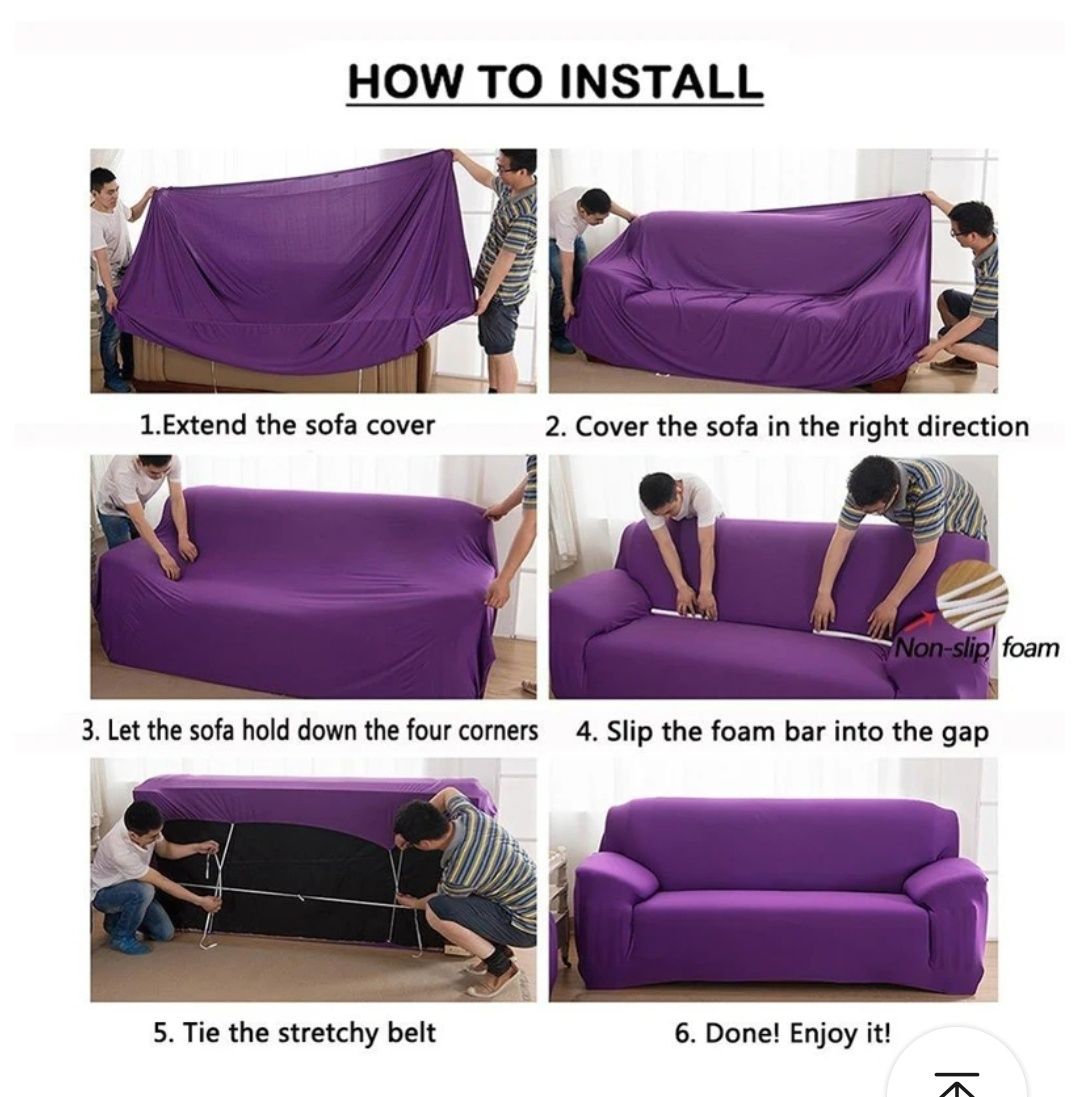 HOW TO INSTALL

1.Extend the sofa cover

2. Cover the sofa in the right direction

3. Let the sofa hold down the four corners

Non-slip foam

4. Slip the foam bar into the gap

5. Tie the stretchy belt

6. Done! Enjoy it!