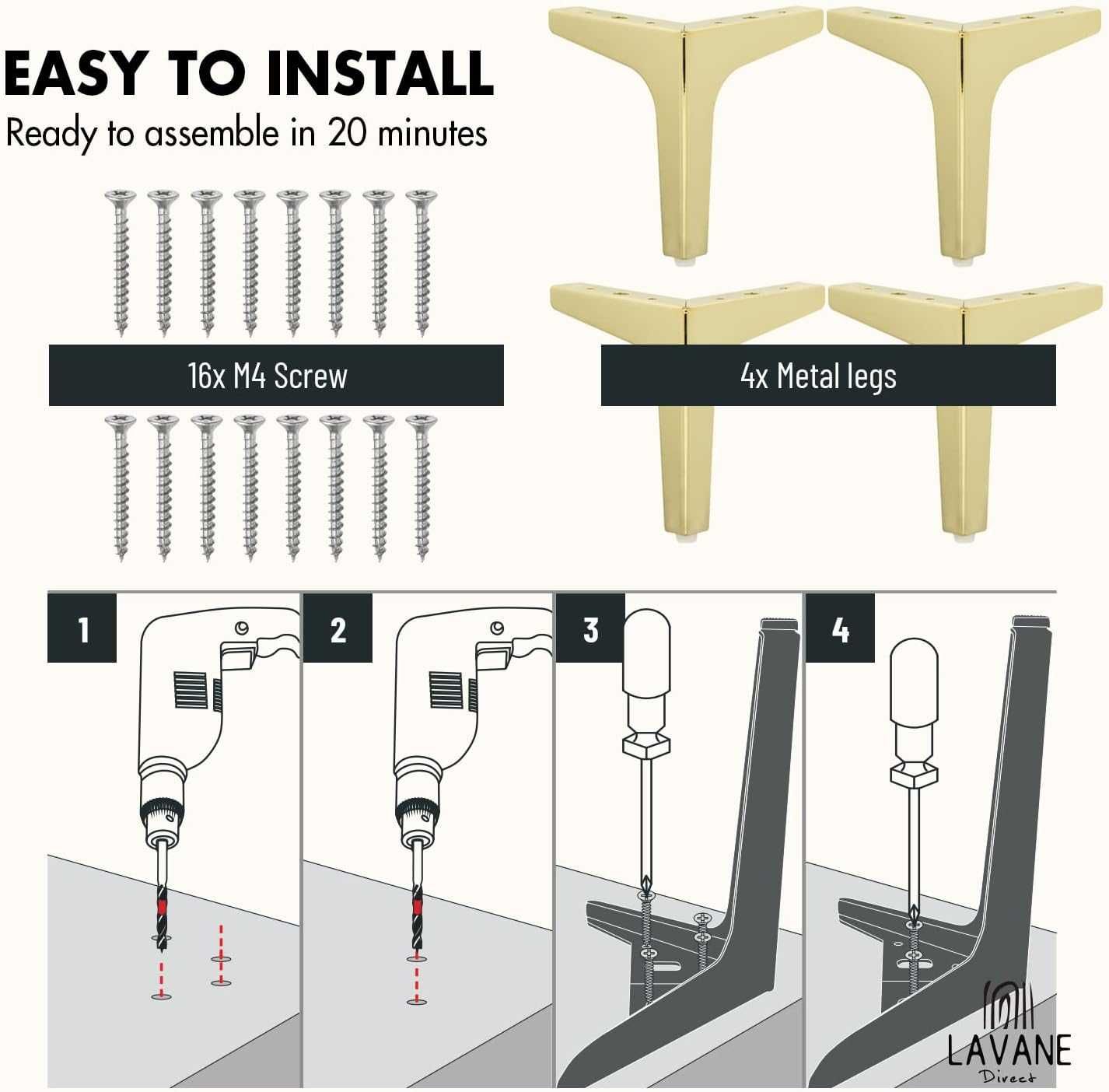 EASY TO INSTALL
Ready to assemble in 20 minutes

16x M4 Screw

4x Metal legs

1

2

3

4

LAVANE
Direct