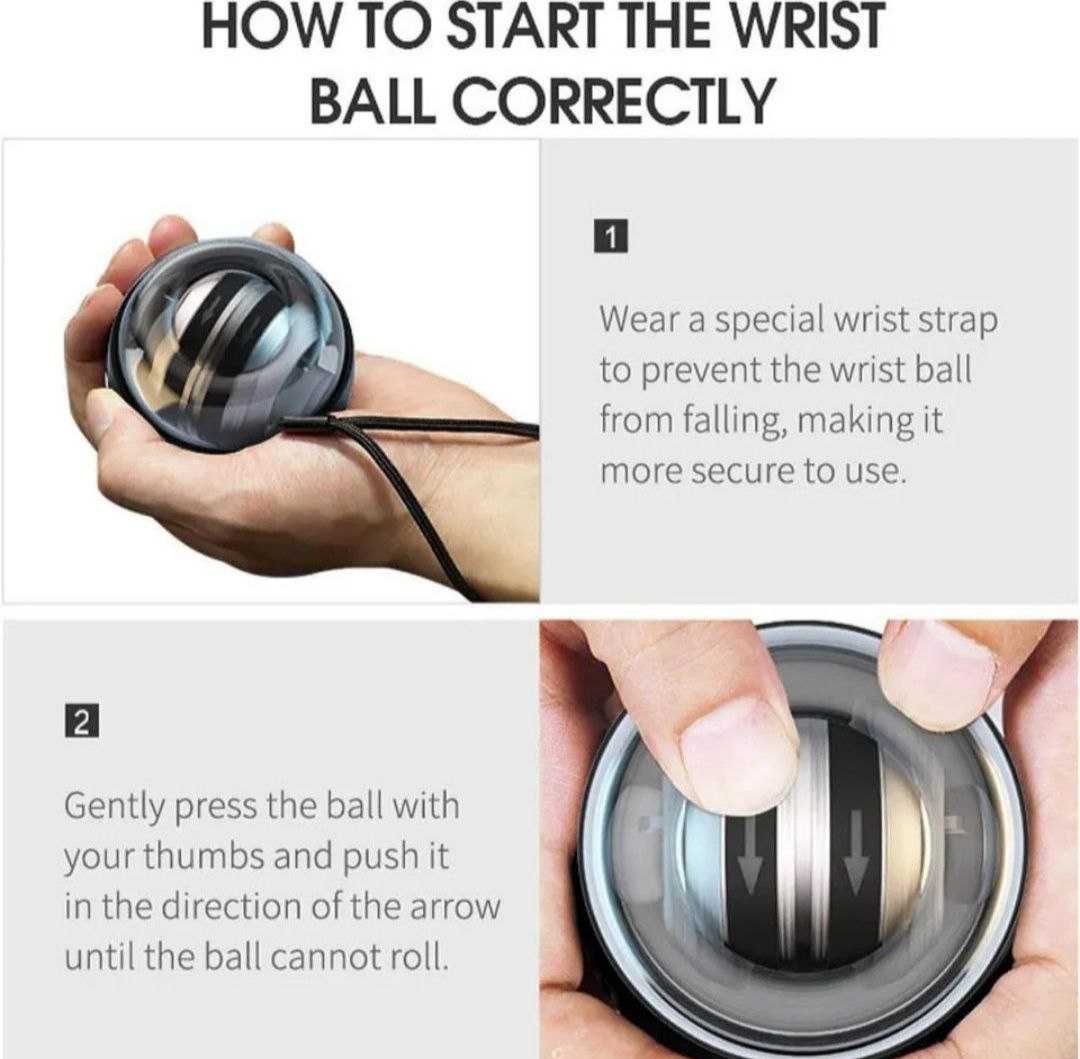 HOW TO START THE WRIST BALL CORRECTLY

1

Wear a special wrist strap to prevent the wrist ball from falling, making it more secure to use.

2

Gently press the ball with your thumbs and push it in the direction of the arrow until the ball cannot roll.