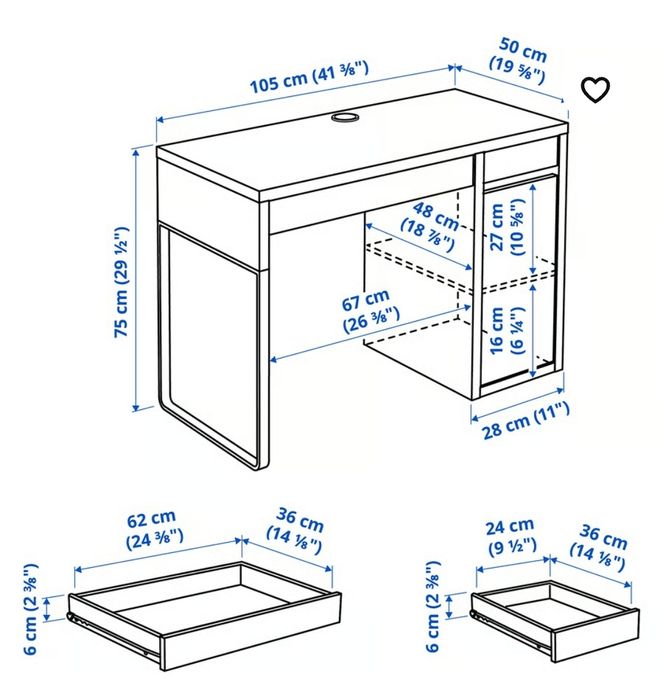 105 cm (41 ⅜")

50 cm (19 ⅝")

75 cm (29 ½")

48 cm (18 ⅞")

27 cm (10 ⅝")

67 cm (26 ⅜")

16 cm (6 ¼")

28 cm (11")

62 cm (24 ⅜")

36 cm (14 ⅛")

6 cm (2 ⅜")

24 cm (9 ½")

36 cm (14 ⅛")

6 cm (2 ⅜")