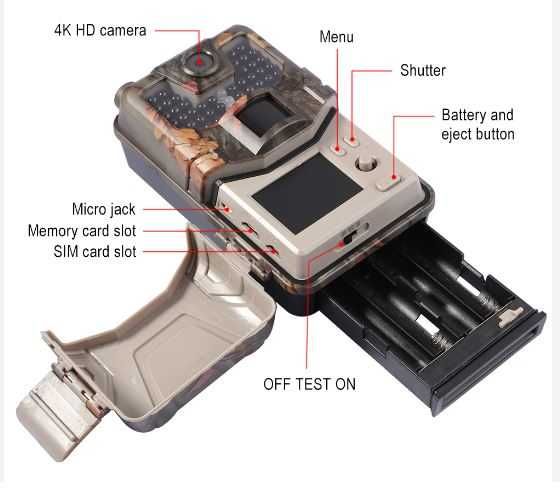 4K HD camera

Menu

Shutter

Battery and eject button

Micro jack

Memory card slot

SIM card slot

OFF TEST ON