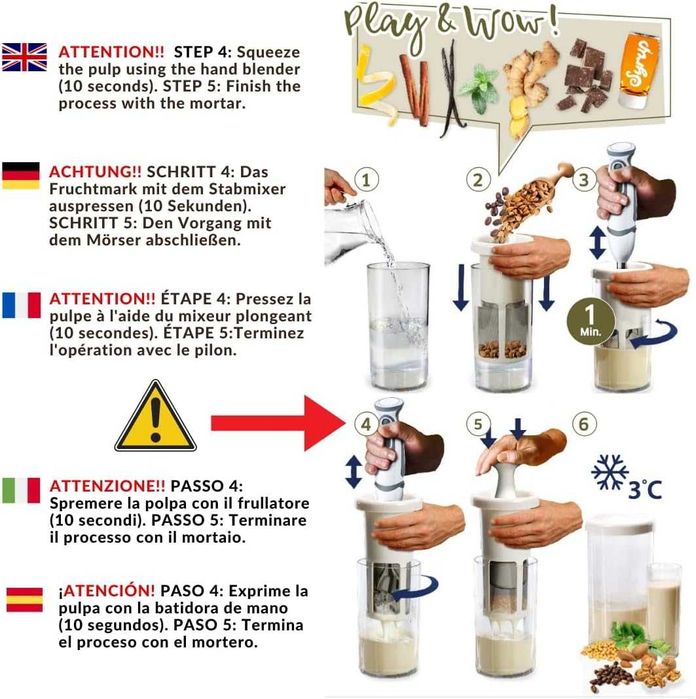 ATTENTION!! STEP 4: Squeeze the pulp using the hand blender (10 seconds). STEP 5: Finish the process with the mortar.

ACHTUNG!! SCHRITT 4: Das Fruchtmark mit dem Stabmixer auspressen (10 Sekunden). SCHRITT 5: Den Vorgang mit dem Mörser abschließen.

ATTENTION!! ÉTAPE 4: Pressez la pulpe à l'aide du mixeur plongeant (10 secondes). ÉTAPE 5:Terminez l'opération avec le pilon.

ATTENZIONE!! PASSO 4: Spremere la polpa con il frullatore (10 secondi). PASSO 5: Terminare il processo con il mortaio.

¡ATENCIÓN! PASO 4: Exprime la pulpa con la batidora de mano (10 segundos). PASO 5: Termina el proceso con el mortero.

Play & Wow!

Syrup

1

2

3

1 Min.

4

5

6

3°C