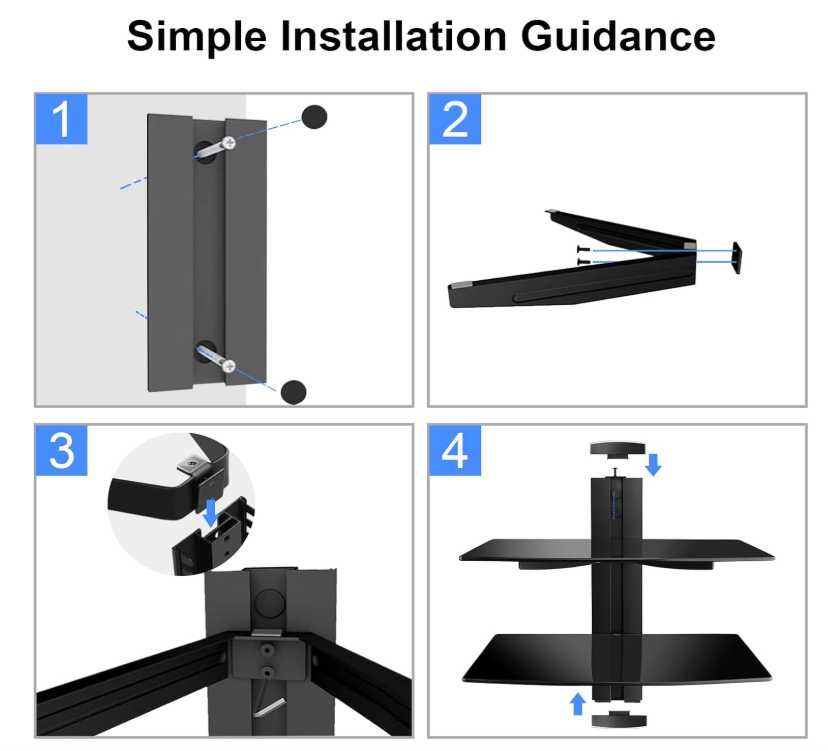 Simple Installation Guidance

1

2

3

4