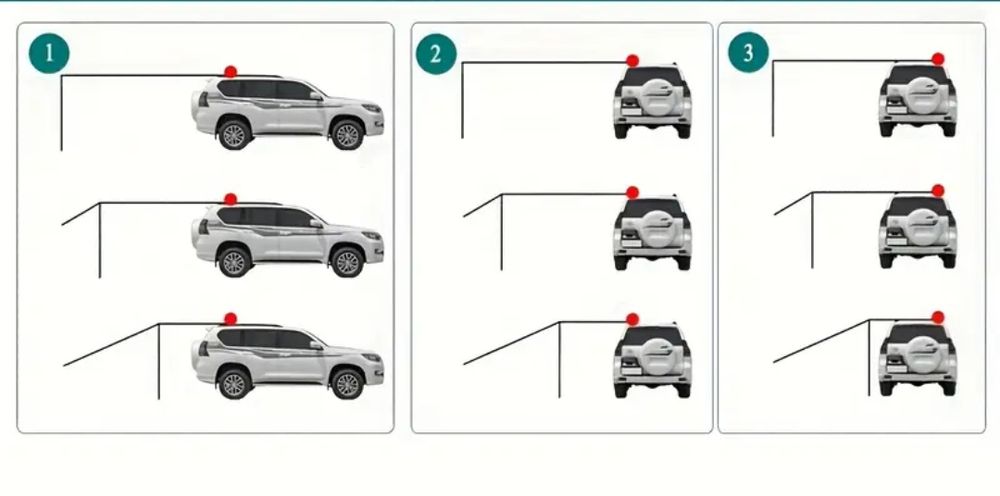 1

2

3