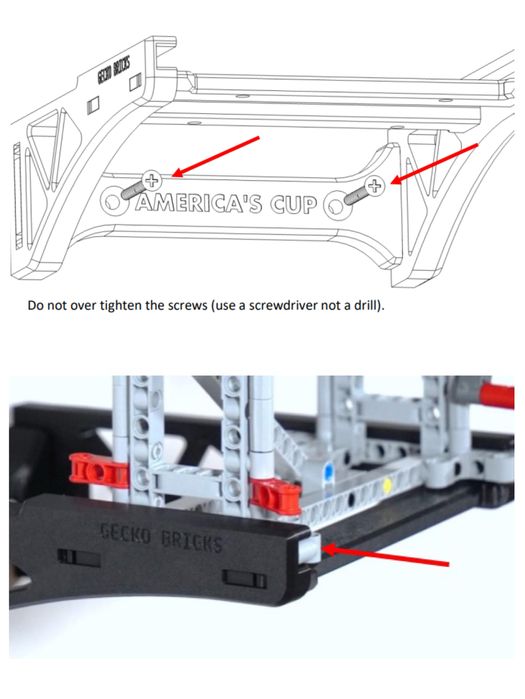 GECKO BRICKS

AMERICA'S CUP

Do not over tighten the screws (use a screwdriver not a drill).

GECKO BRICKS