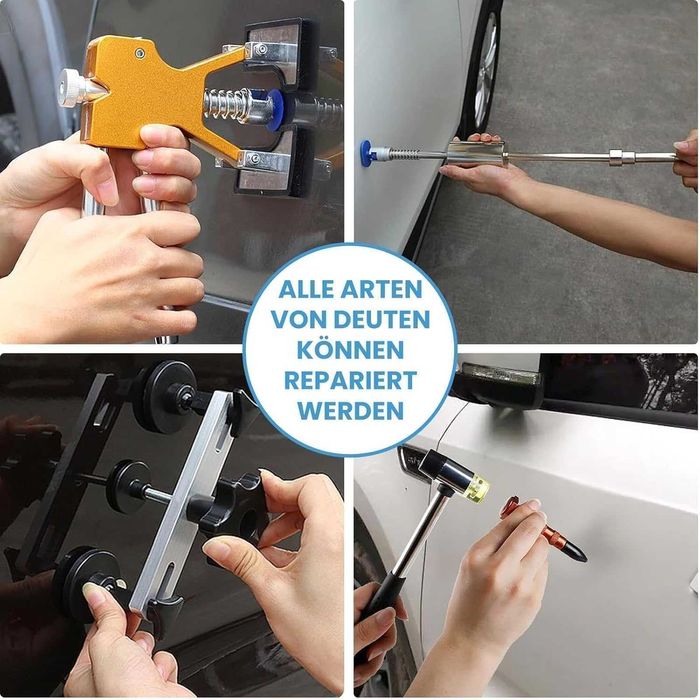 ALLE ARTEN VON DEUTEN KÖNNEN REPARIERT WERDEN