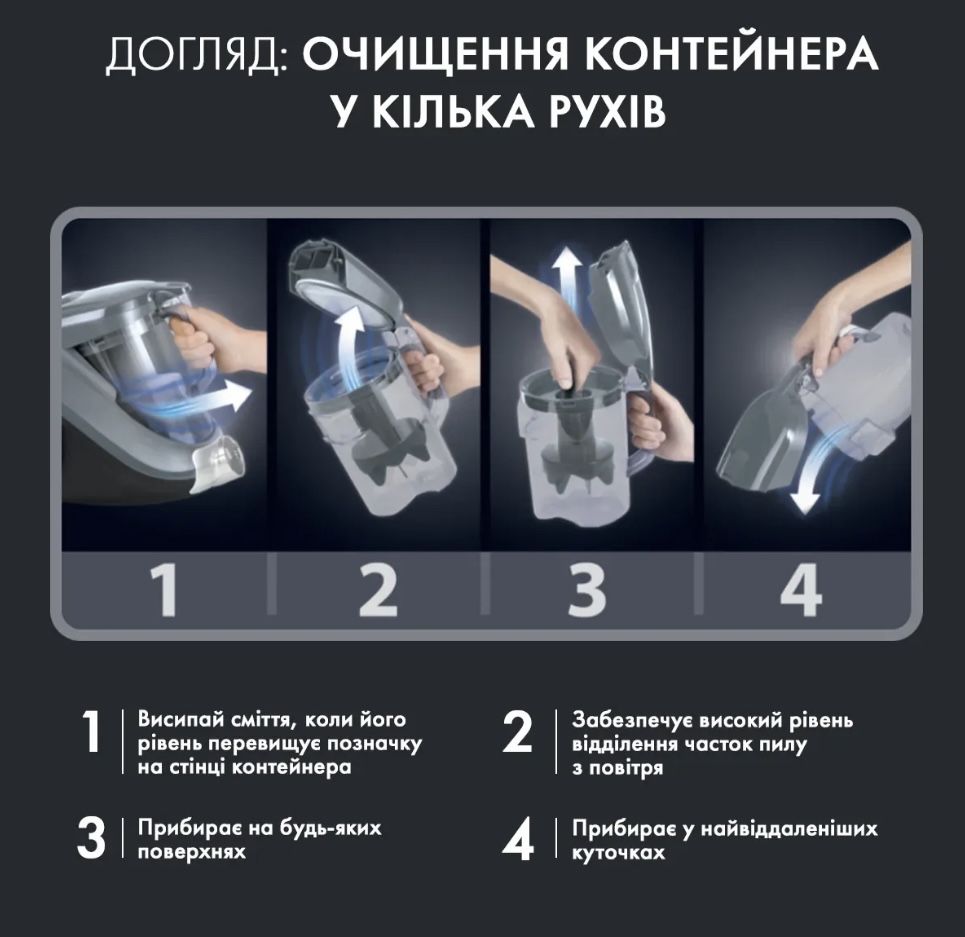 ДОГЛЯД: ОЧИЩЕННЯ КОНТЕЙНЕРА У КІЛЬКА РУХІВ

1

2

3

4

1 Висипай сміття, коли його рівень перевищує позначку на стінці контейнера

2 Забезпечує високий рівень відділення часток пилу з повітря

3 Прибирає на будь-яких поверхнях

4 Прибирає у найвіддаленіших куточках