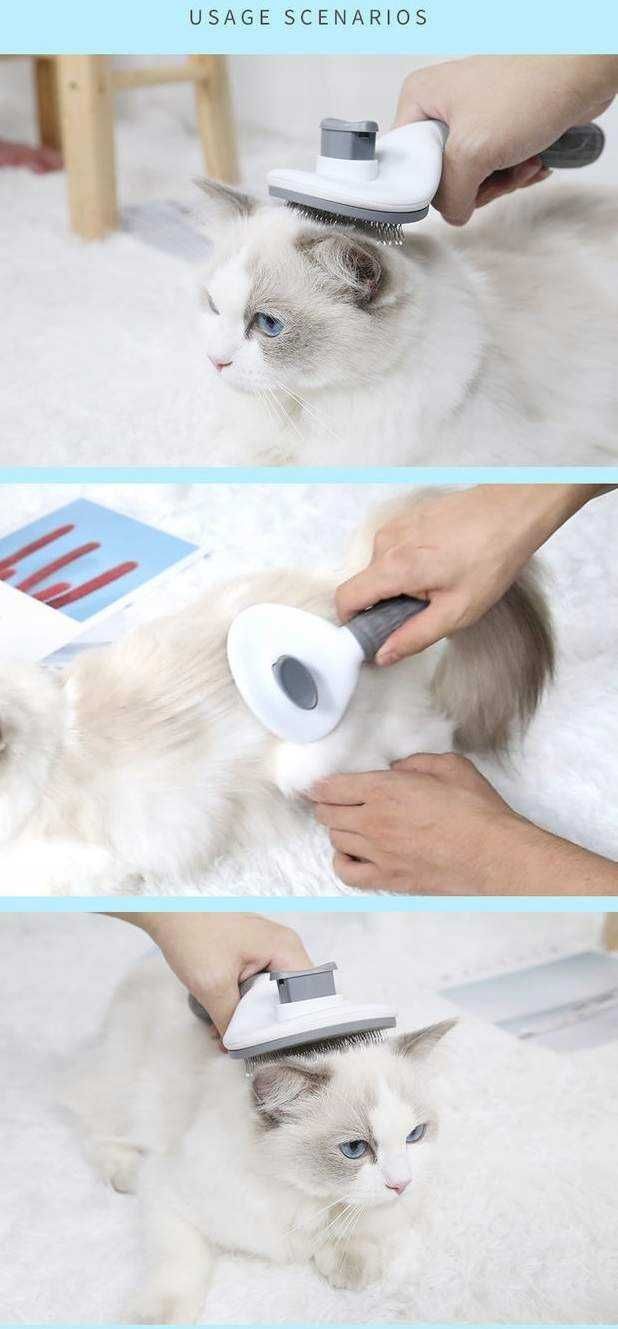 USAGE SCENARIOS