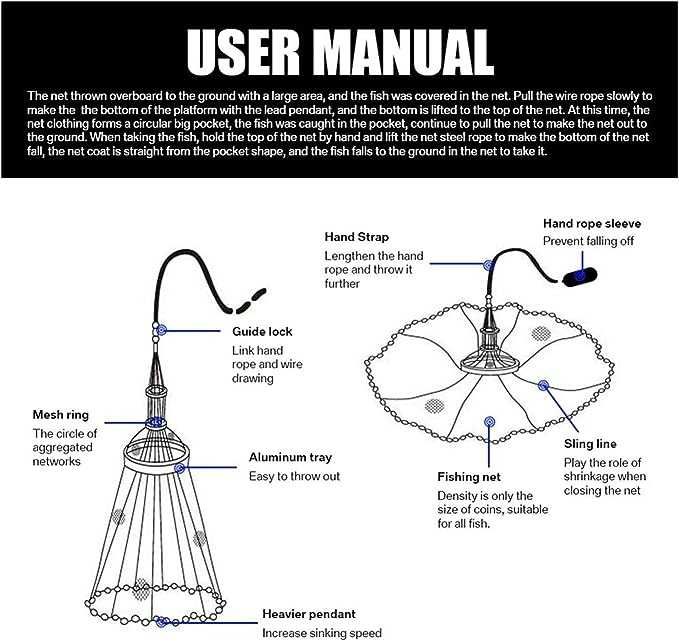 USER MANUAL

The net thrown overboard to the ground with a large area, and the fish was covered in the net. Pull the wire rope slowly to make the the bottom of the platform with the lead pendant, and the bottom is lifted to the top of the net. At this time, the net clothing forms a circular big pocket, the fish was caught in the pocket, continue to pull the net to make the net out to the ground. When taking the fish, hold the top of the net by hand and lift the net steel rope to make the bottom of the net fall, the net coat is straight from the pocket shape, and the fish falls to the ground in the net to take it.

Guide lock
Link hand rope and wire drawing

Mesh ring
The circle of aggregated networks

Aluminum tray
Easy to throw out

Heavier pendant
Increase sinking speed

Hand Strap
Lengthen the hand rope and throw it further

Hand rope sleeve
Prevent falling off

Sling line
Play the role of shrinkage when closing the net

Fishing net
Density is only the size of coins, suitable for all fish.