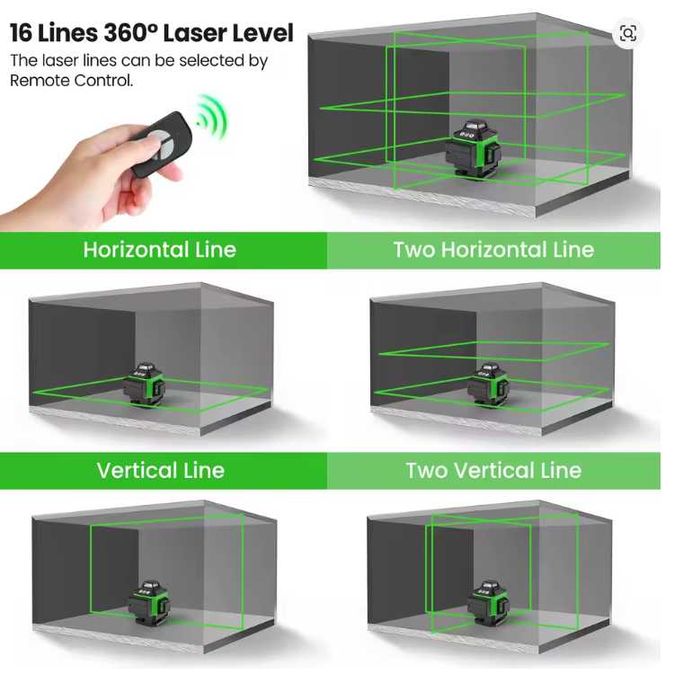 16 Lines 360° Laser Level
The laser lines can be selected by Remote Control.

Horizontal Line

Two Horizontal Line

Vertical Line

Two Vertical Line