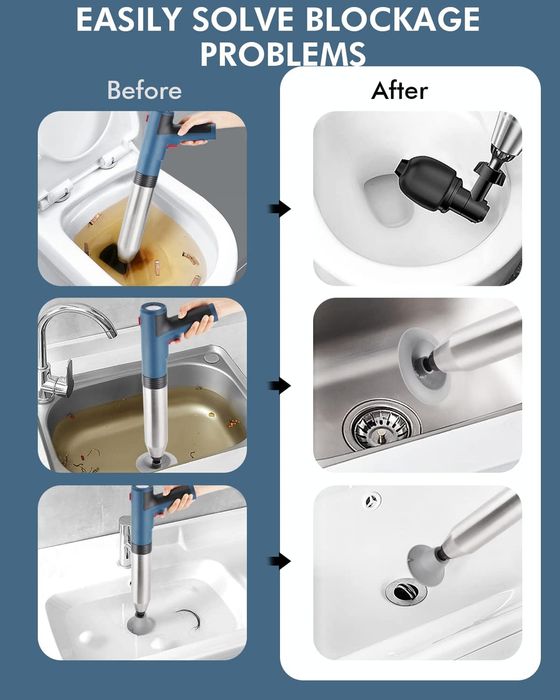 EASILY SOLVE BLOCKAGE PROBLEMS

Before

After