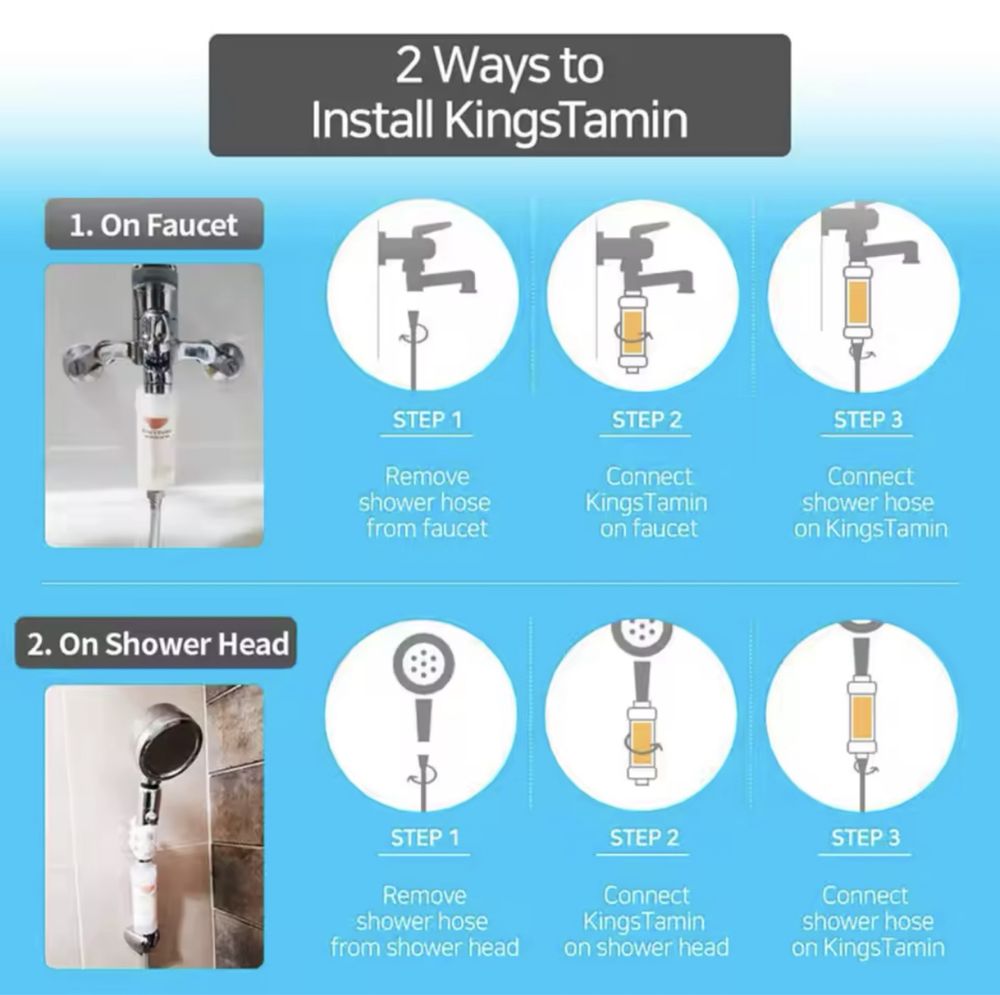 2 Ways to
Install KingsTamin

1. On Faucet

STEP 1

Remove shower hose from faucet

STEP 2

Connect KingsTamin on faucet

STEP 3

Connect shower hose on KingsTamin

2. On Shower Head

STEP 1

Remove shower hose from shower head

STEP 2

Connect KingsTamin on shower head

STEP 3

Connect shower hose on KingsTamin