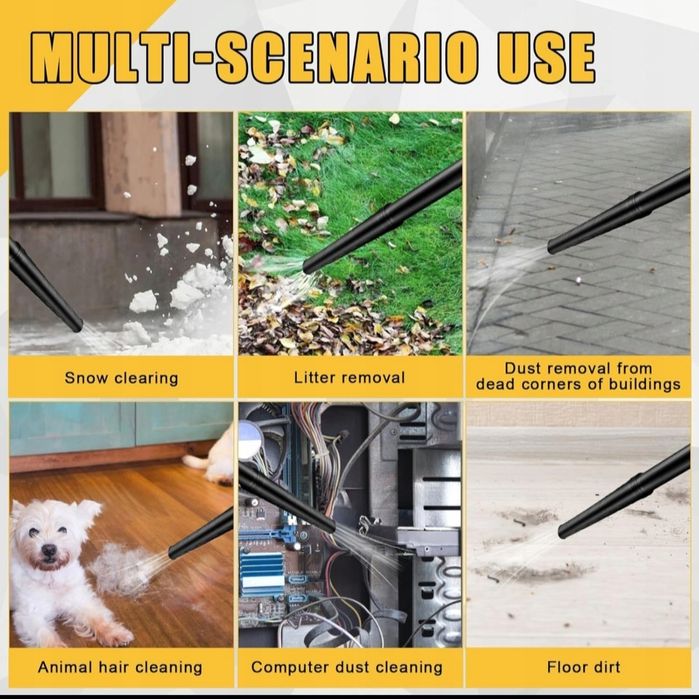 MULTI-SCENARIO USE

Snow clearing

Litter removal

Dust removal from dead corners of buildings

Animal hair cleaning

Computer dust cleaning

Floor dirt