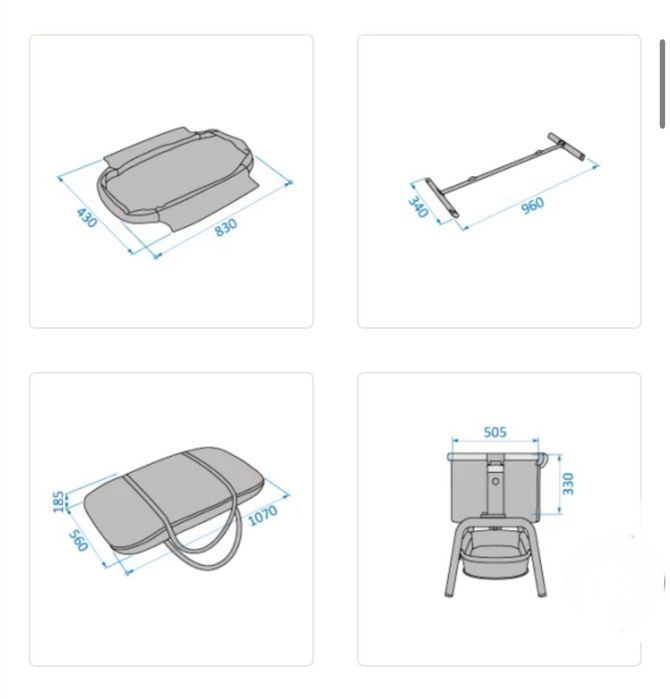 430
830

340
960

185
560
1070

505
330