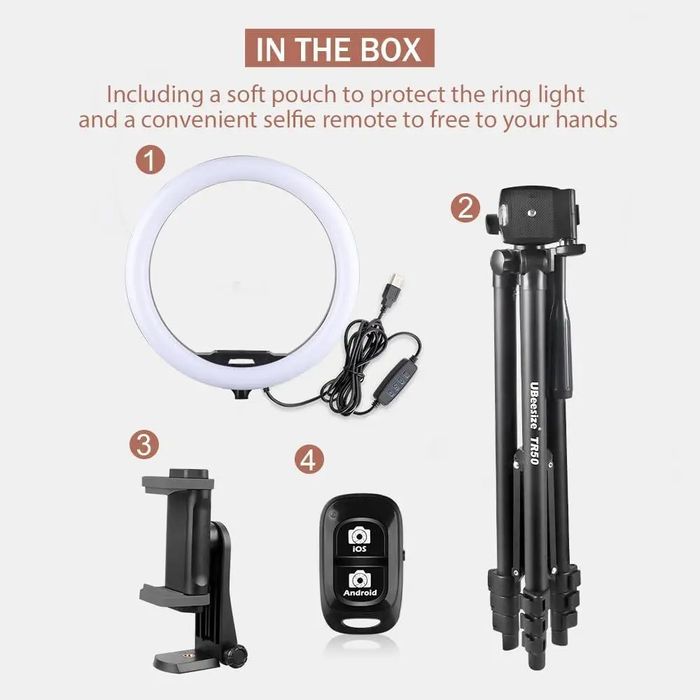 IN THE BOX

Including a soft pouch to protect the ring light and a convenient selfie remote to free to your hands

1

2

UBeesize TR50

3

4

iOS

Android