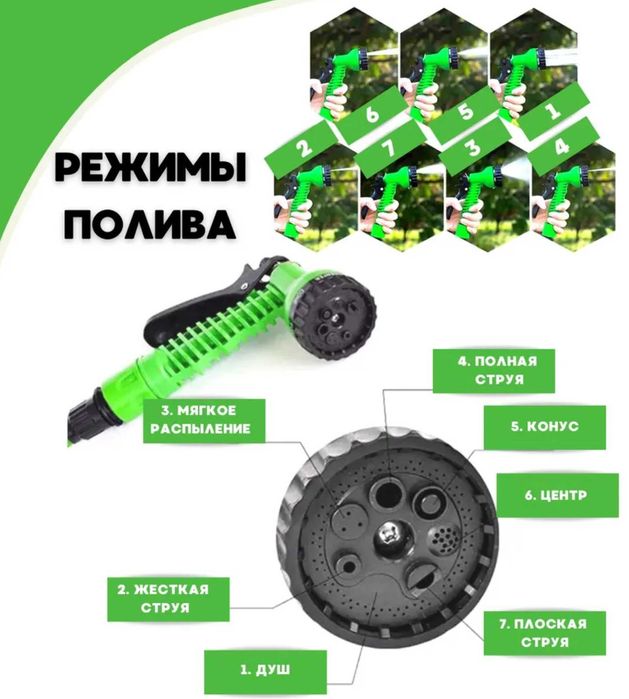 РЕЖИМЫ ПОЛИВА

6 5 1

2 7 3 4

4. ПОЛНАЯ СТРУЯ

3. МЯГКОЕ РАСПЫЛЕНИЕ

5. КОНУС

6. ЦЕНТР

2. ЖЕСТКАЯ СТРУЯ

7. ПЛОСКАЯ СТРУЯ

1. ДУШ