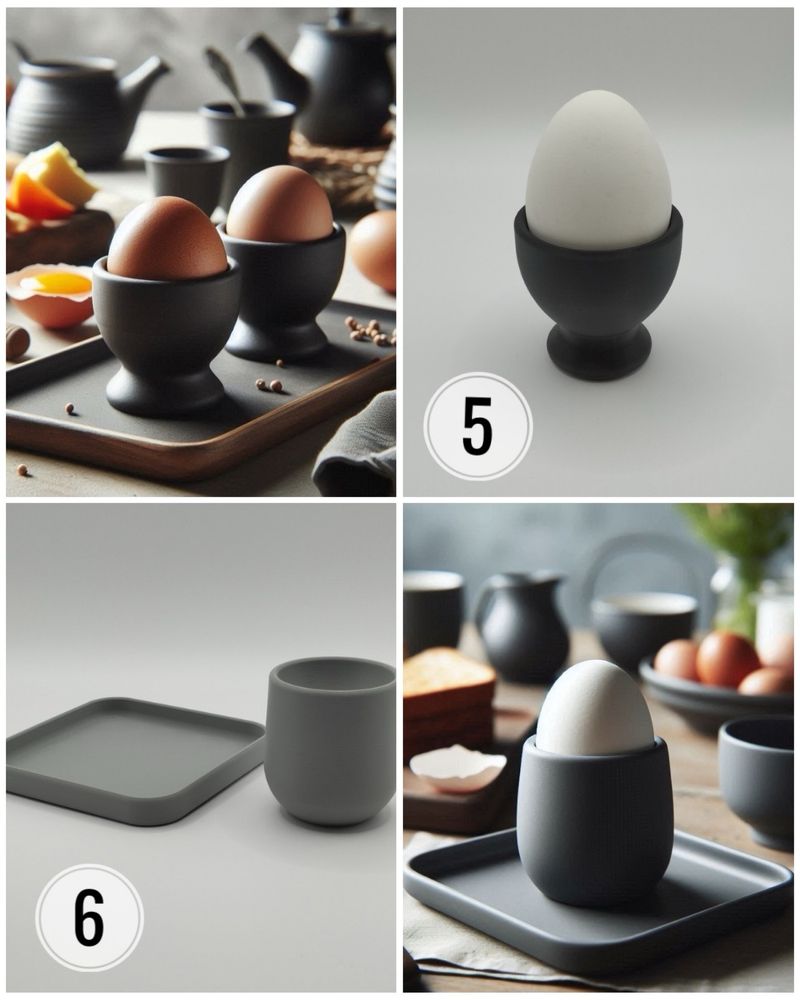 5

6