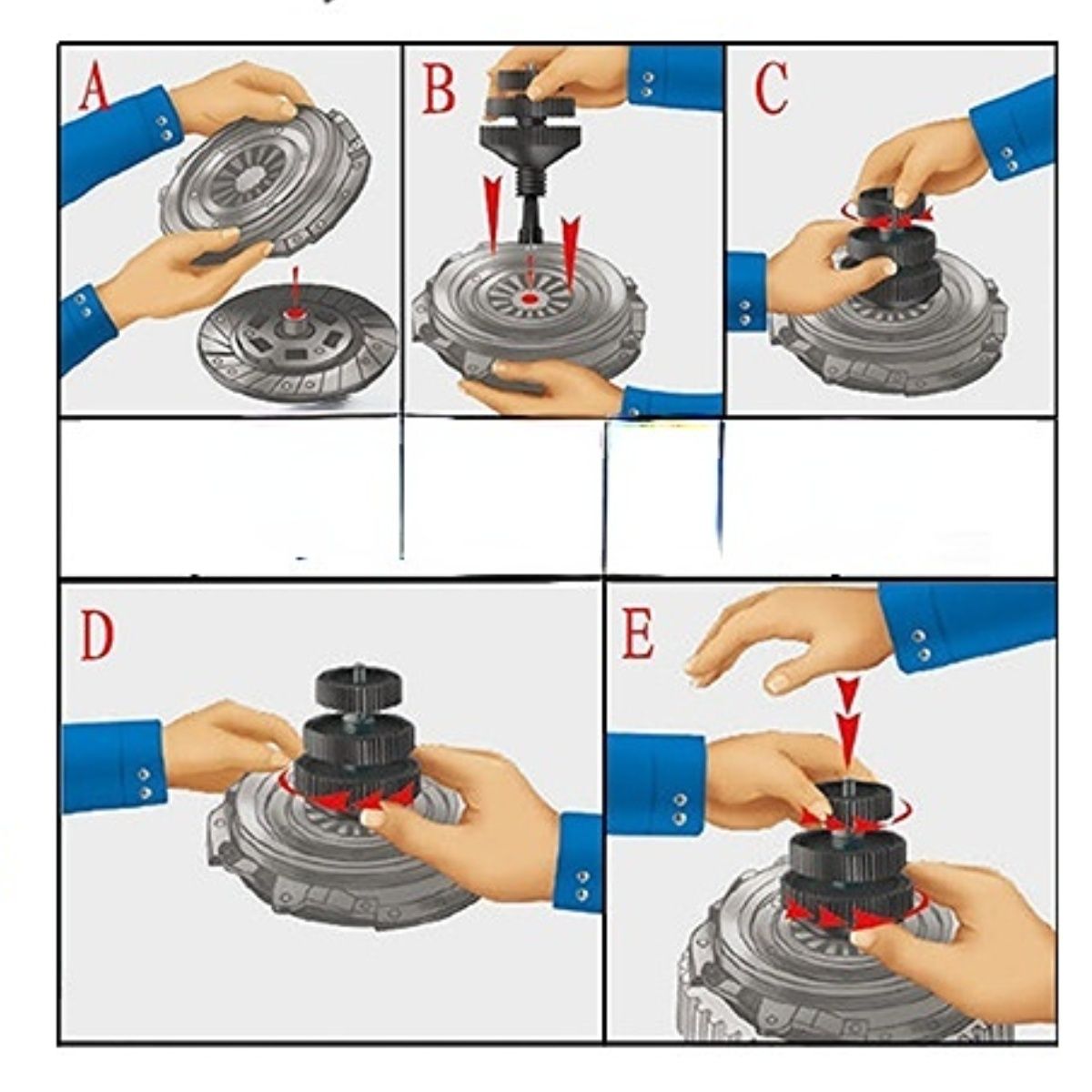 A

B

C

D

E