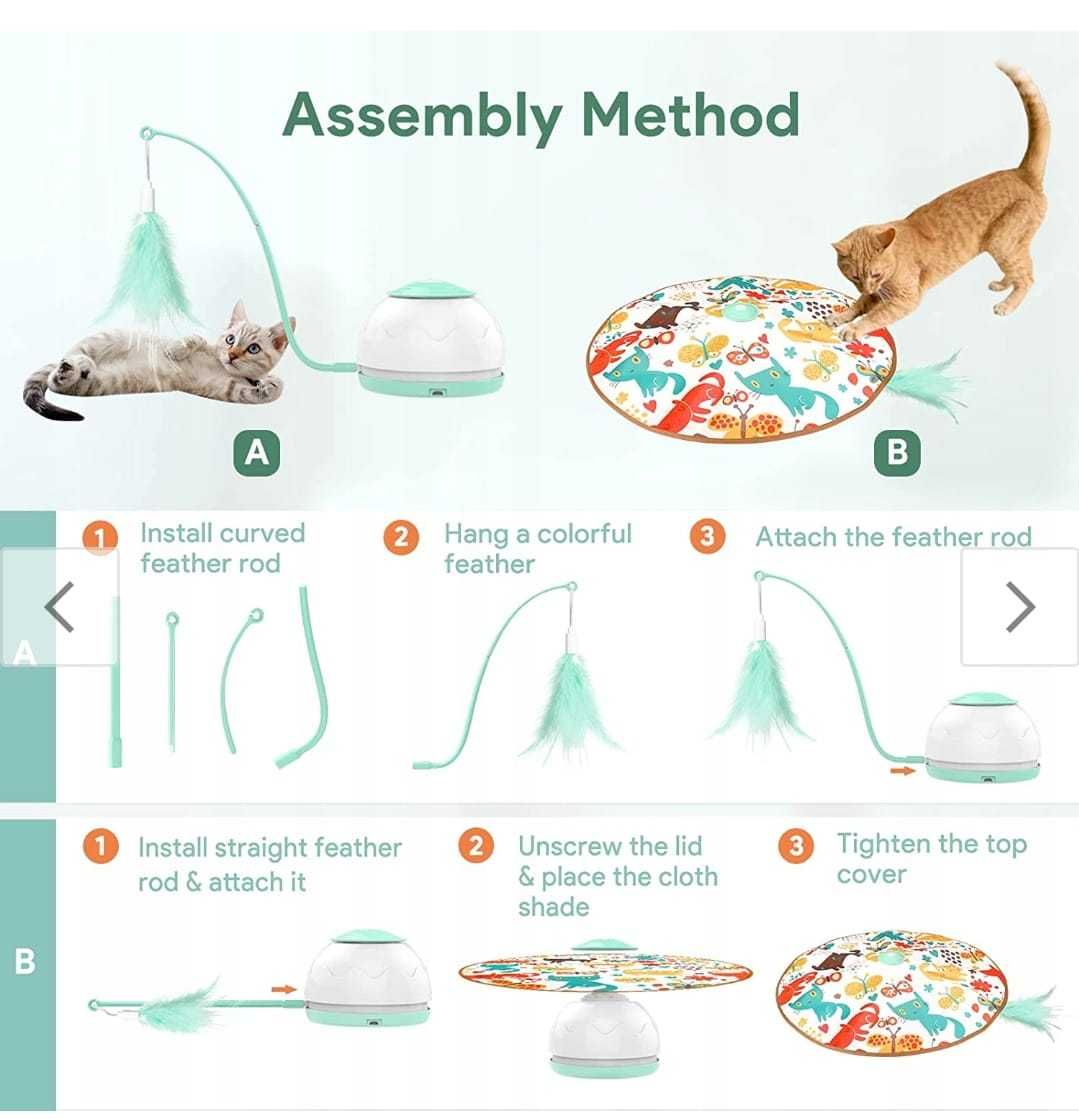 Assembly Method

A

B

A

1 Install curved feather rod

2 Hang a colorful feather

3 Attach the feather rod

B

1 Install straight feather rod & attach it

2 Unscrew the lid & place the cloth shade

3 Tighten the top cover