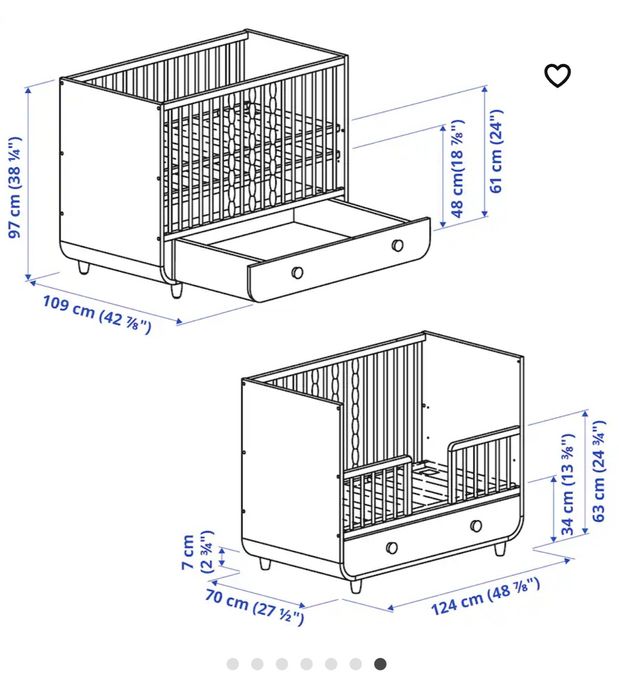 97 cm (38 ¼")
109 cm (42 ⅞")
48 cm(18 ⅞")
61 cm (24")
7 cm (2 ¾")
70 cm (27 ½")
124 cm (48 ⅞")
34 cm (13 ⅜")
63 cm (24 ¾")