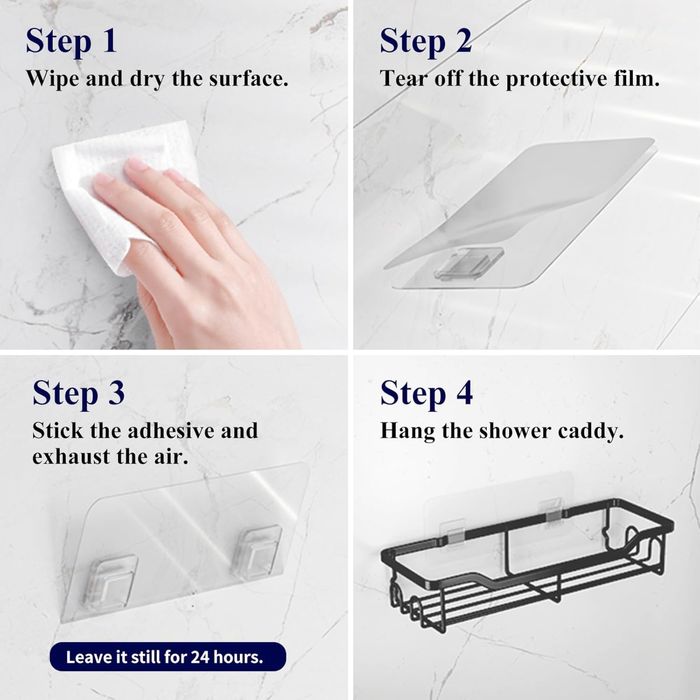 Step 1
Wipe and dry the surface.

Step 2
Tear off the protective film.

Step 3
Stick the adhesive and exhaust the air.

Leave it still for 24 hours.

Step 4
Hang the shower caddy.