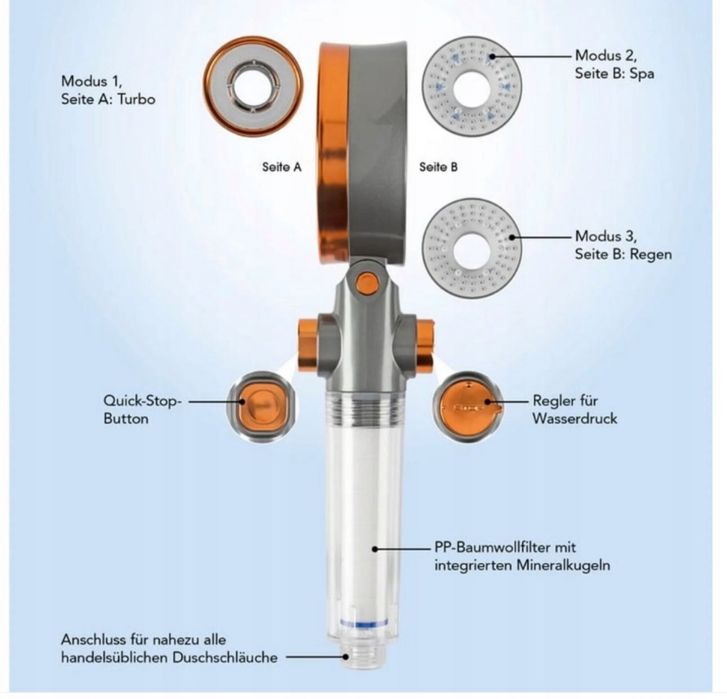 Modus 1,
Seite A: Turbo

Modus 2,
Seite B: Spa

Seite A

Seite B

Modus 3,
Seite B: Regen

Quick-Stop-Button

Regler für Wasserdruck

PP-Baumwollfilter mit integrierten Mineralkugeln

Anschluss für nahezu alle handelsüblichen Duschschläuche