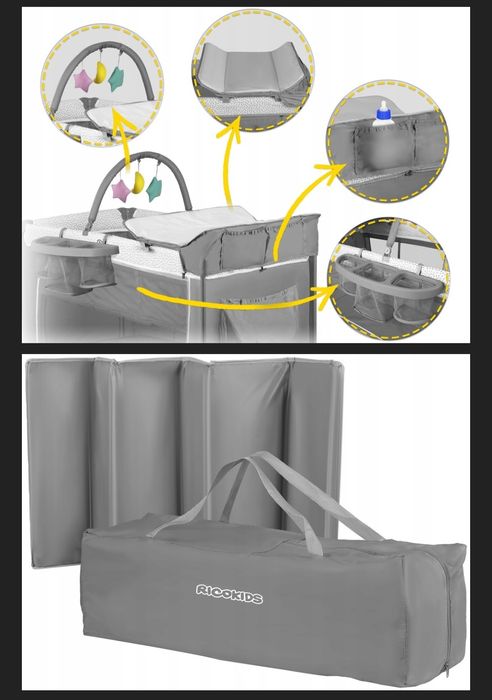 RICOKIDS