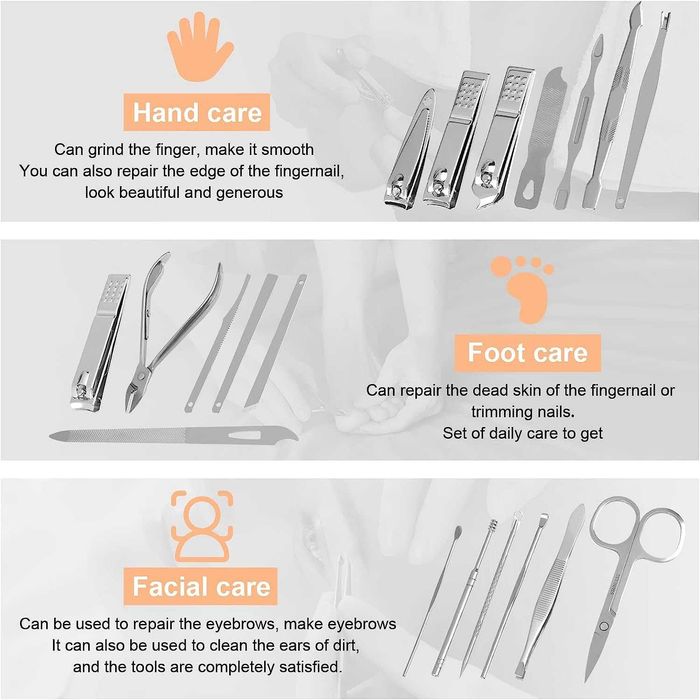 Hand care

Can grind the finger, make it smooth
You can also repair the edge of the fingernail,
look beautiful and generous

Foot care

Can repair the dead skin of the fingernail or
trimming nails.
Set of daily care to get

Facial care

Can be used to repair the eyebrows, make eyebrows
It can also be used to clean the ears of dirt,
and the tools are completely satisfied.