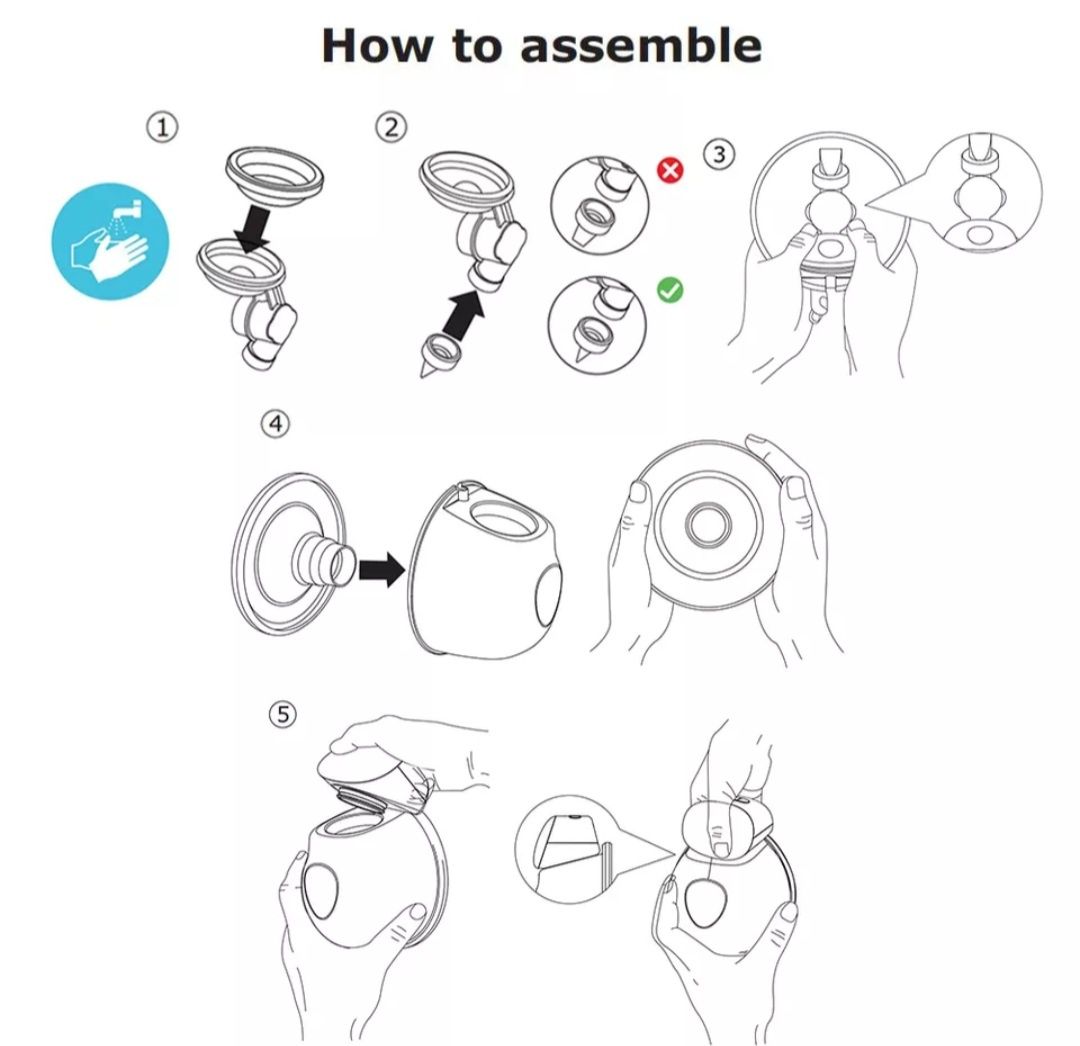 How to assemble

①

②

③

④

⑤