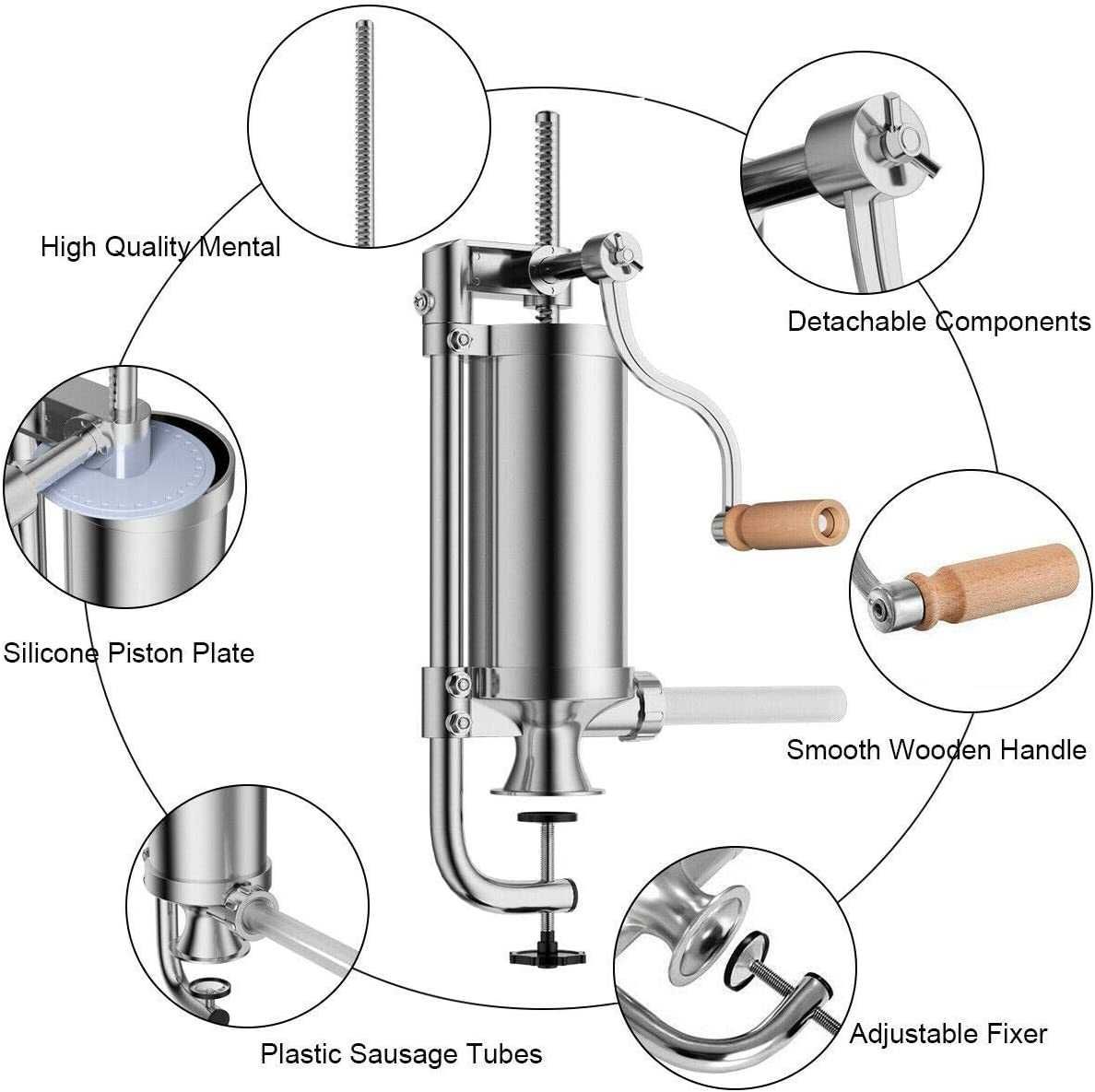 High Quality Mental

Detachable Components

Silicone Piston Plate

Smooth Wooden Handle

Plastic Sausage Tubes

Adjustable Fixer