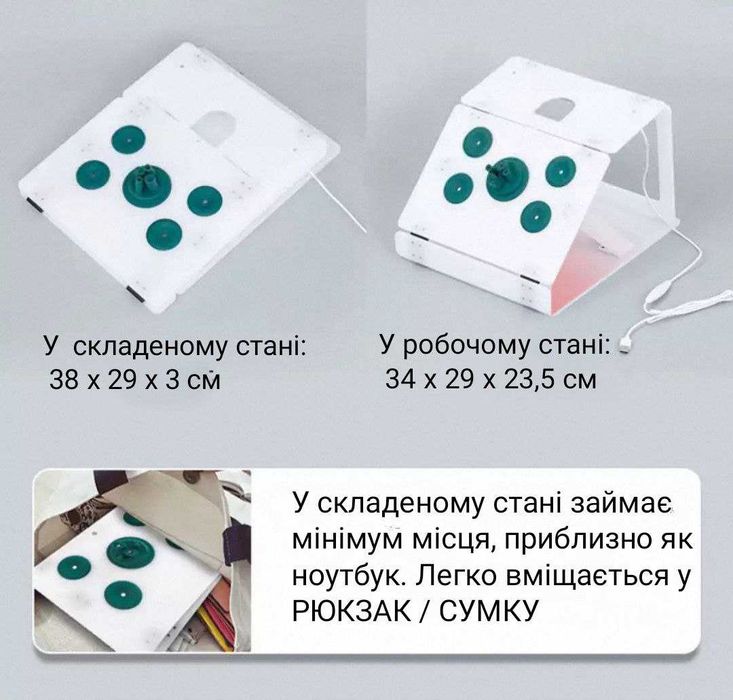 У складеному стані:
38 x 29 x 3 см

У робочому стані:
34 x 29 x 23,5 см

У складеному стані займає мінімум місця, приблизно як ноутбук. Легко вміщається у РЮКЗАК / СУМКУ