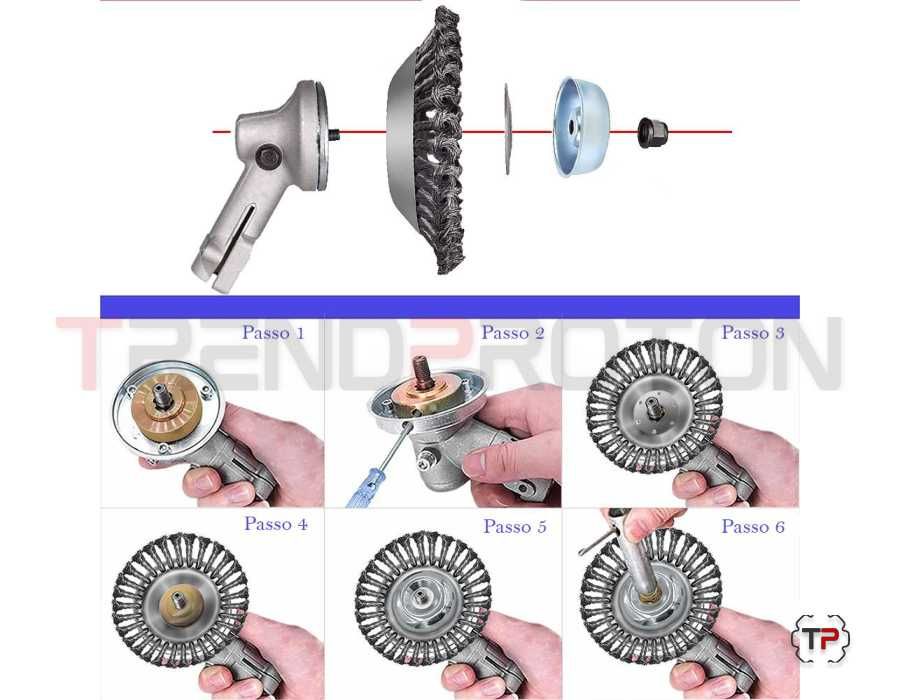 TRENDPROTON

Passo 1

Passo 2

Passo 3

Passo 4

Passo 5

Passo 6

TP