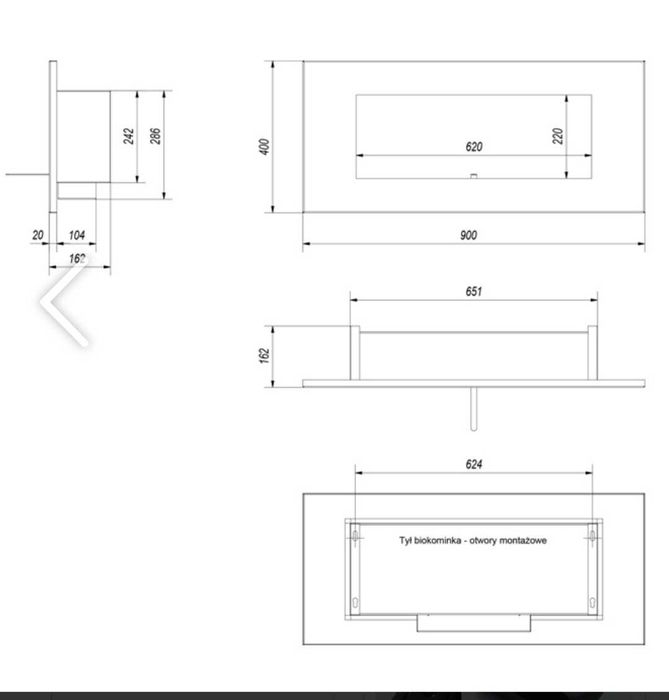 242
286
20
104
162
400
620
220
900
651
162
624
Tył biokominka - otwory montażowe