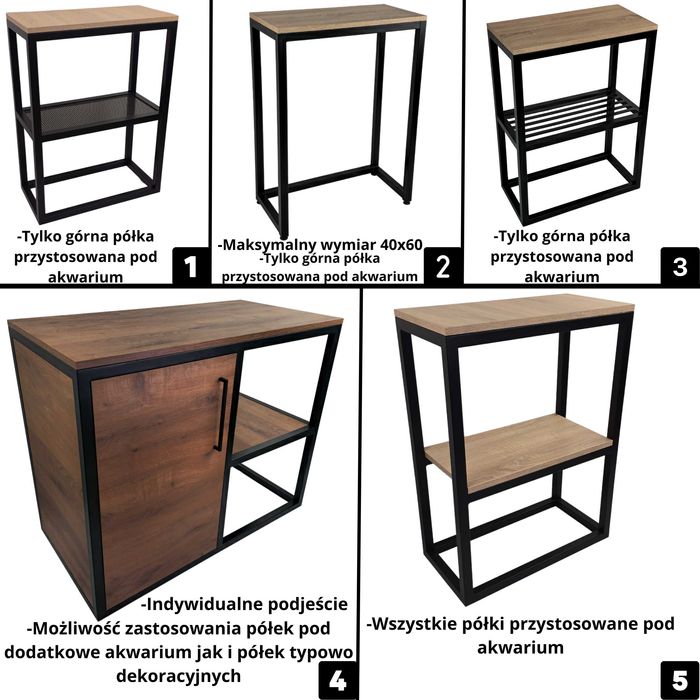 -Tylko górna półka przystosowana pod akwarium

1

-Maksymalny wymiar 40x60
-Tylko górna półka przystosowana pod akwarium

2

-Tylko górna półka przystosowana pod akwarium

3

-Indywidualne podjeście
-Możliwość zastosowania półek pod dodatkowe akwarium jak i półek typowo dekoracyjnych

4

-Wszystkie półki przystosowane pod akwarium

5