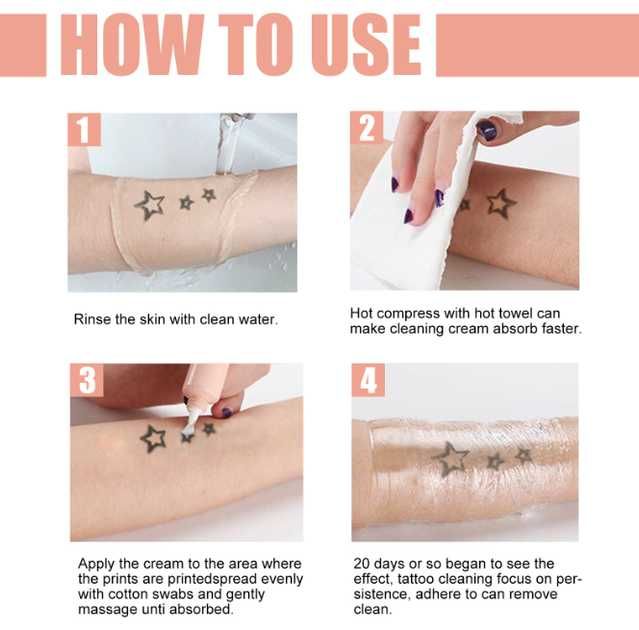 HOW TO USE

1

Rinse the skin with clean water.

2

Hot compress with hot towel can make cleaning cream absorb faster.

3

Apply the cream to the area where the prints are printedspread evenly with cotton swabs and gently massage unti absorbed.

4

20 days or so began to see the effect, tattoo cleaning focus on persistence, adhere to can remove clean.