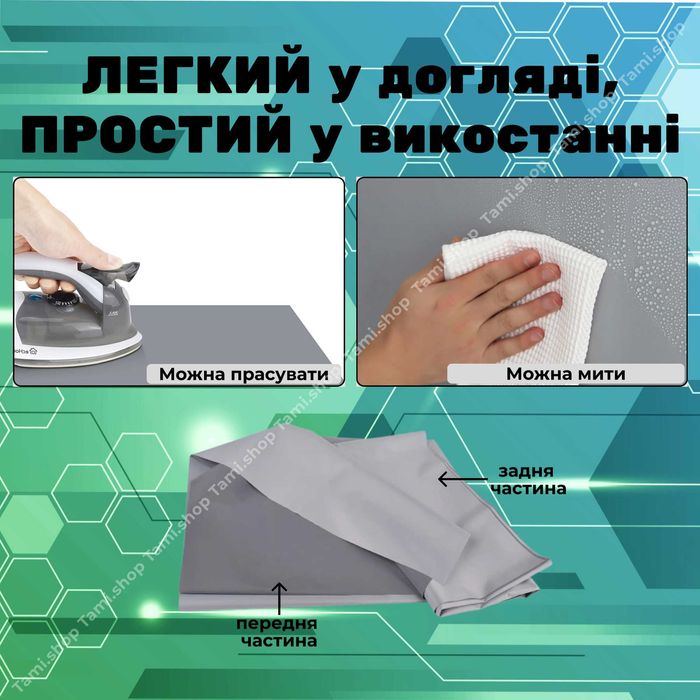 ЛЕГКИЙ у догляді, ПРОСТИЙ у викостанні

Можна прасувати

Можна мити

задня частина

передня частина

Tami.shop Tami.shop Tami.shop Tami.shop Tami.shop Tami.shop Tami.shop Tami.shop