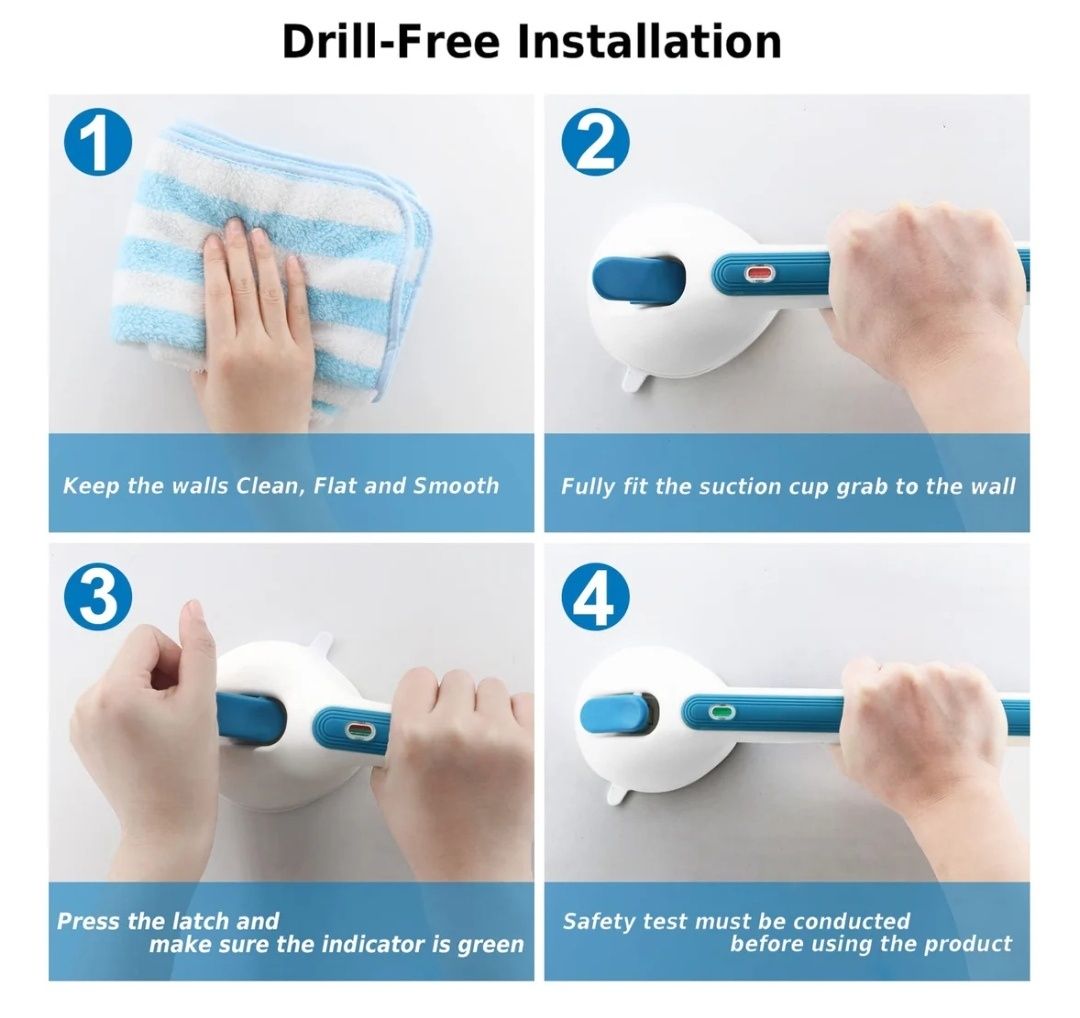 Drill-Free Installation

1

Keep the walls Clean, Flat and Smooth

2

Fully fit the suction cup grab to the wall

3

Press the latch and make sure the indicator is green

4

Safety test must be conducted before using the product