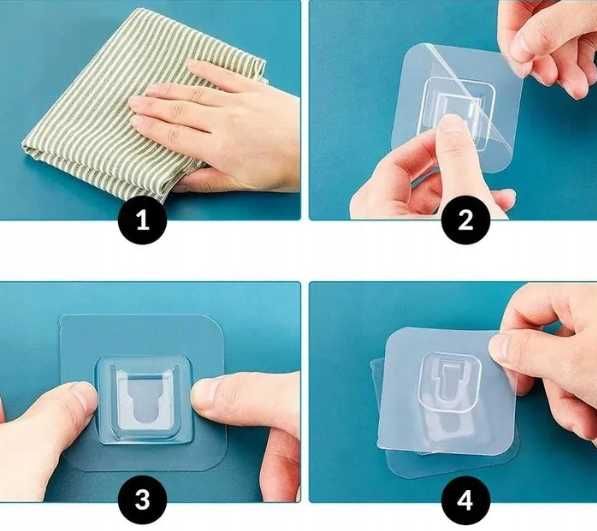 1
2
3
4