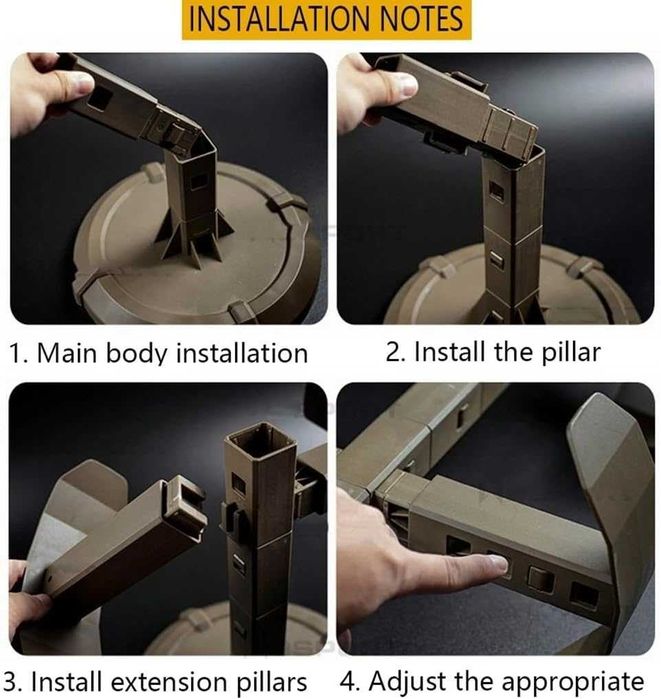 INSTALLATION NOTES

1. Main body installation

2. Install the pillar

3. Install extension pillars

4. Adjust the appropriate