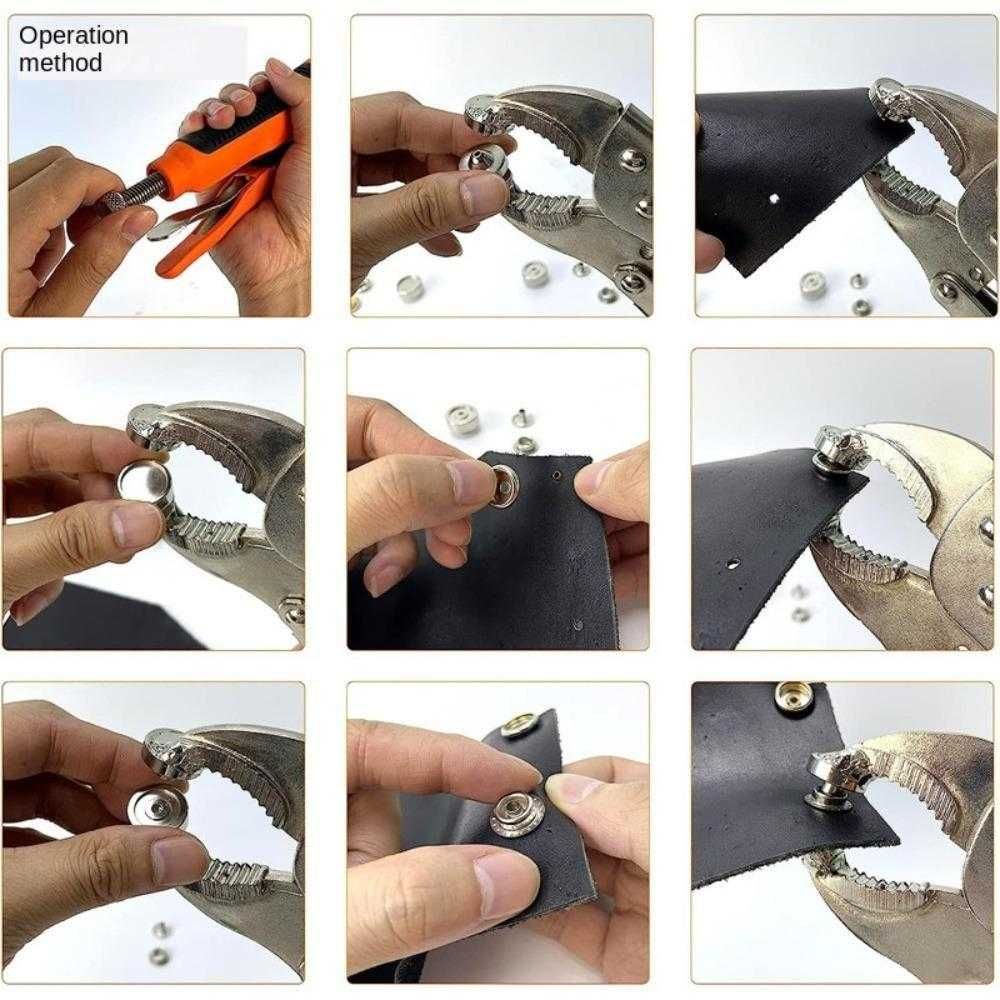 Operation method