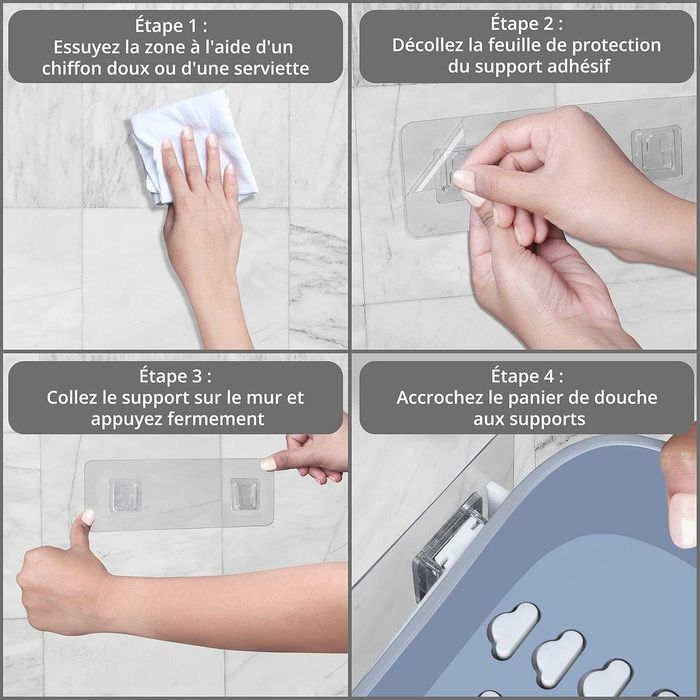 Étape 1 :
Essuyez la zone à l'aide d'un chiffon doux ou d'une serviette

Étape 2 :
Décollez la feuille de protection du support adhésif

Étape 3 :
Collez le support sur le mur et appuyez fermement

Étape 4 :
Accrochez le panier de douche aux supports