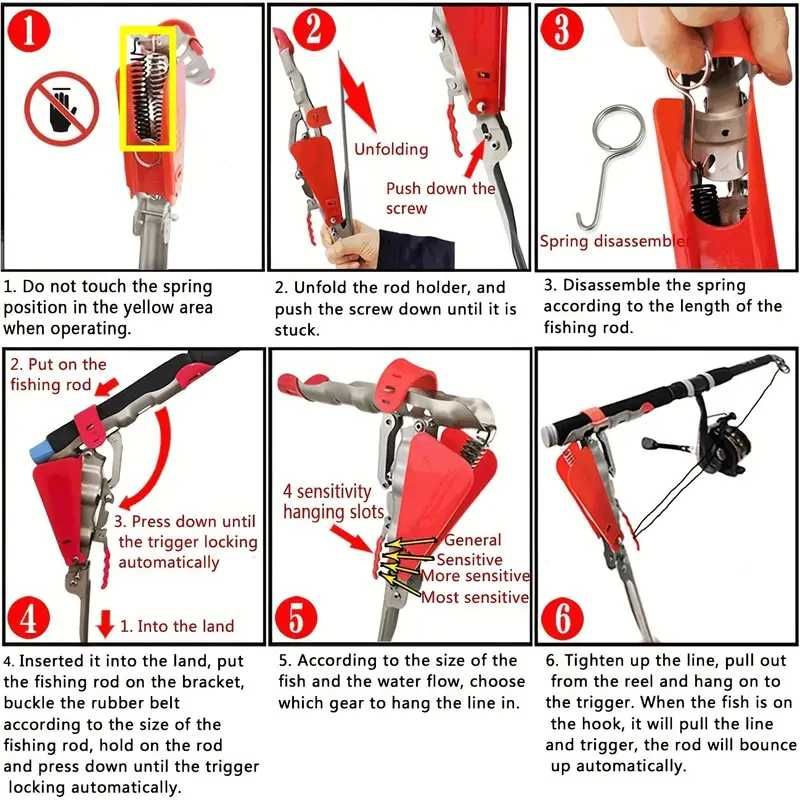 1

1. Do not touch the spring position in the yellow area when operating.

2

Unfolding

Push down the screw

2. Unfold the rod holder, and push the screw down until it is stuck.

3

Spring disassemble

3. Disassemble the spring according to the length of the fishing rod.

2. Put on the fishing rod

3. Press down until the trigger locking automatically

4

1. Into the land

4. Inserted it into the land, put the fishing rod on the bracket, buckle the rubber belt according to the size of the fishing rod, hold on the rod and press down until the trigger locking automatically.

4 sensitivity hanging slots

General

Sensitive

More sensitive

Most sensitive

5

5. According to the size of the fish and the water flow, choose which gear to hang the line in.

6

6. Tighten up the line, pull out from the reel and hang on to the trigger. When the fish is on the hook, it will pull the line and trigger, the rod will bounce up automatically.