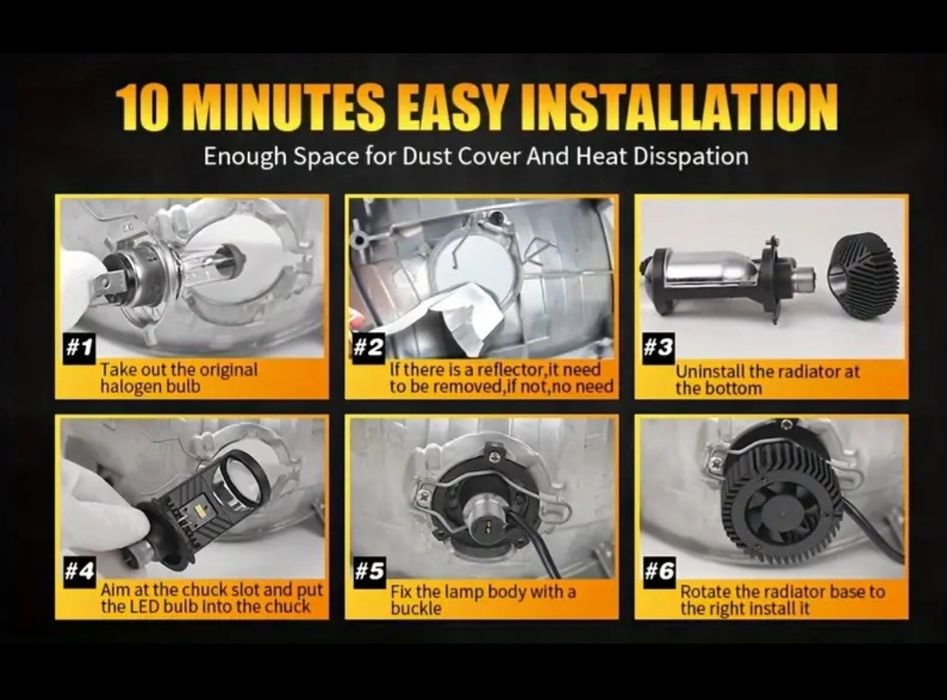 10 MINUTES EASY INSTALLATION
Enough Space for Dust Cover And Heat Disspation

#1
Take out the original halogen bulb

#2
If there is a reflector,it need to be removed,if not,no need

#3
Uninstall the radiator at the bottom

#4
Aim at the chuck slot and put the LED bulb into the chuck

#5
Fix the lamp body with a buckle

#6
Rotate the radiator base to the right install it